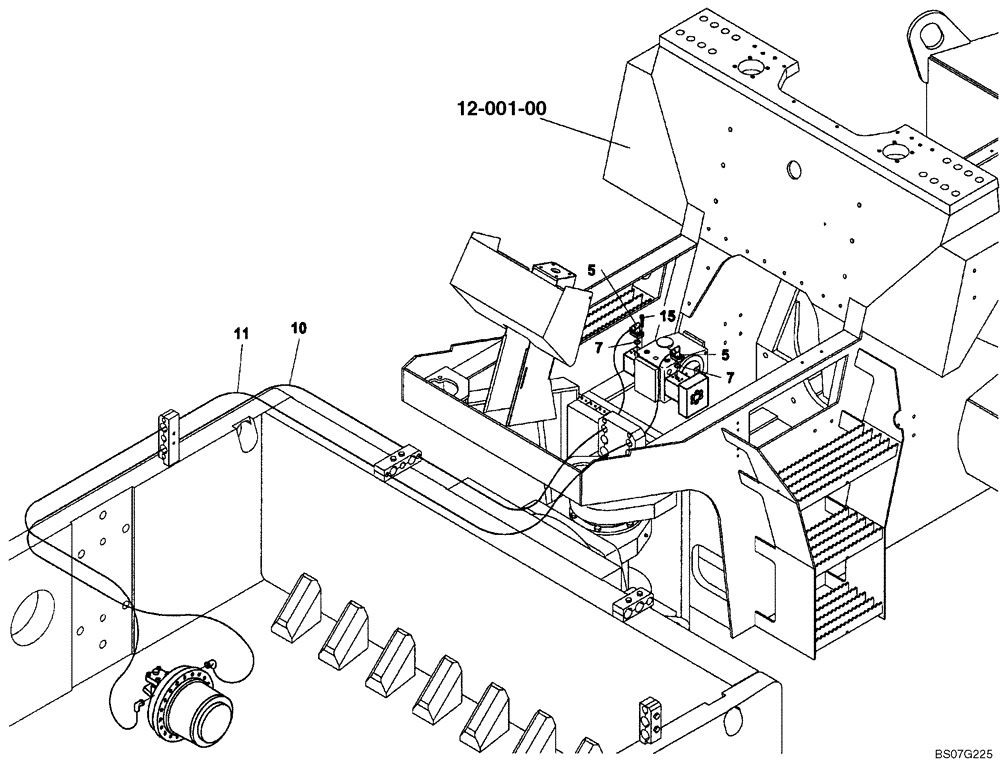 12-001-00

5
15
7
5
7

11
10

BS07G225