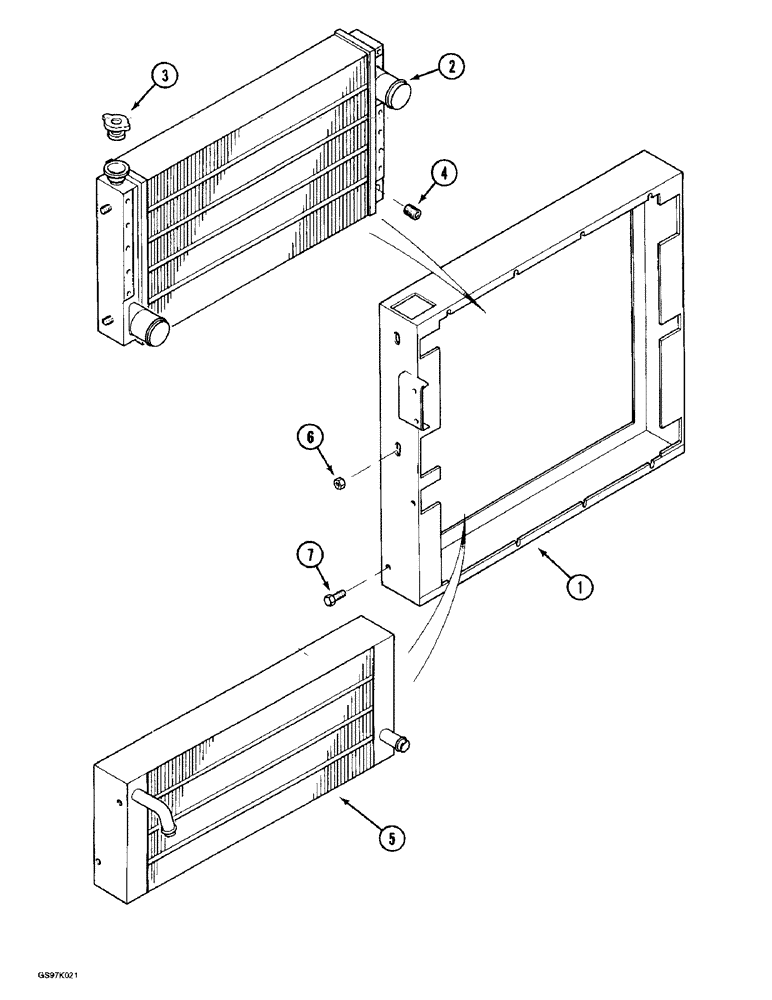 3
2
4
6
7
1
5
GS97K021