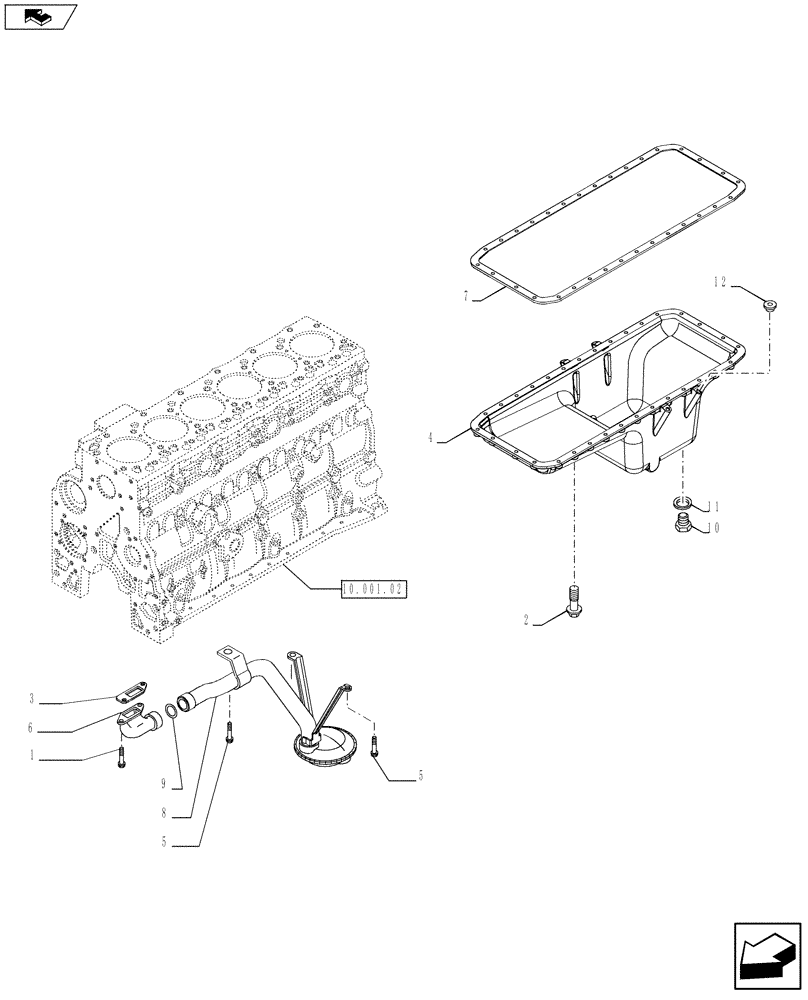 7
12
4
11
10
10.001.02
2
3
6
1
9
8
5
5