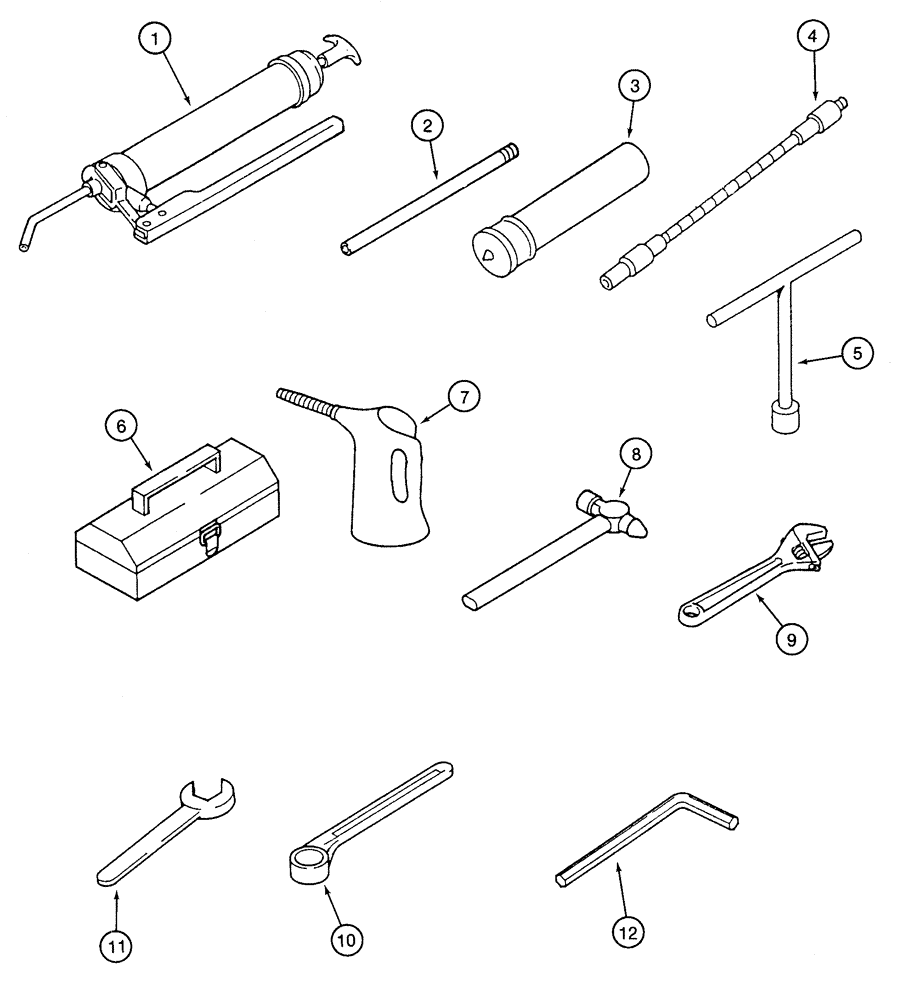 1
2
3
4
5
6
7
8
9
11
10
12