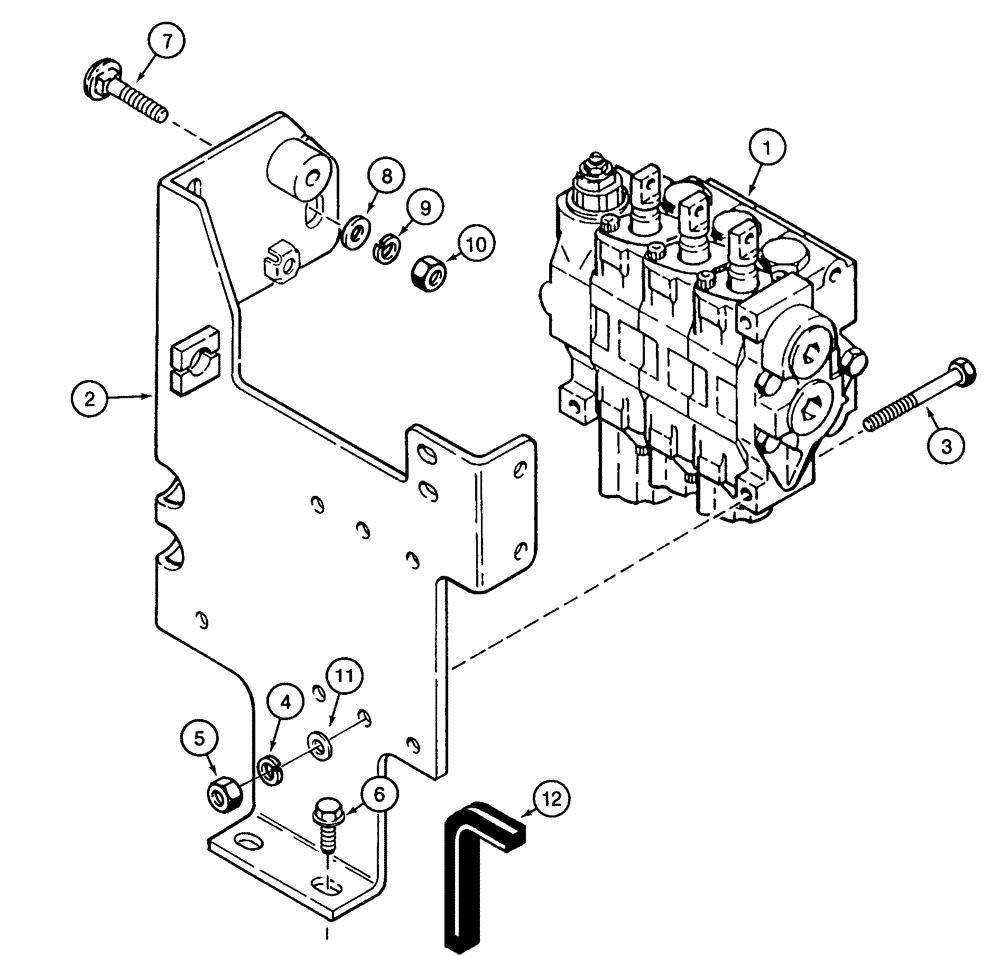 7
8
9
10
1
2
3
11
4
5
6
12