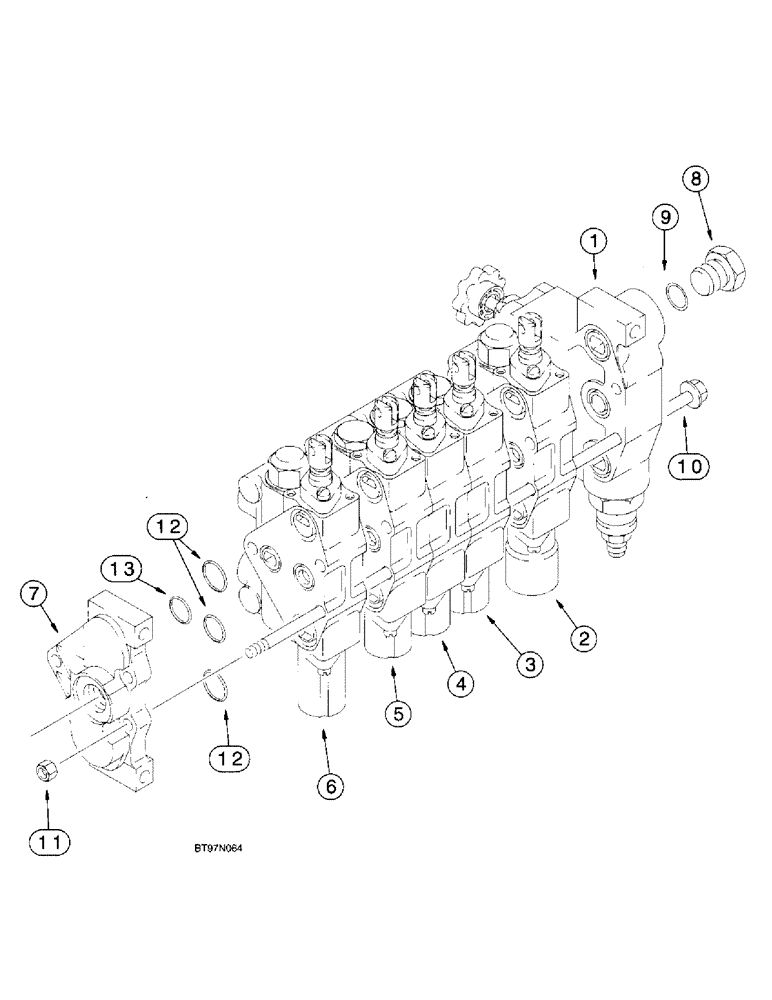 8
9
1
10
12
13
7
2
3
4
5
12
6
11
BT97N064