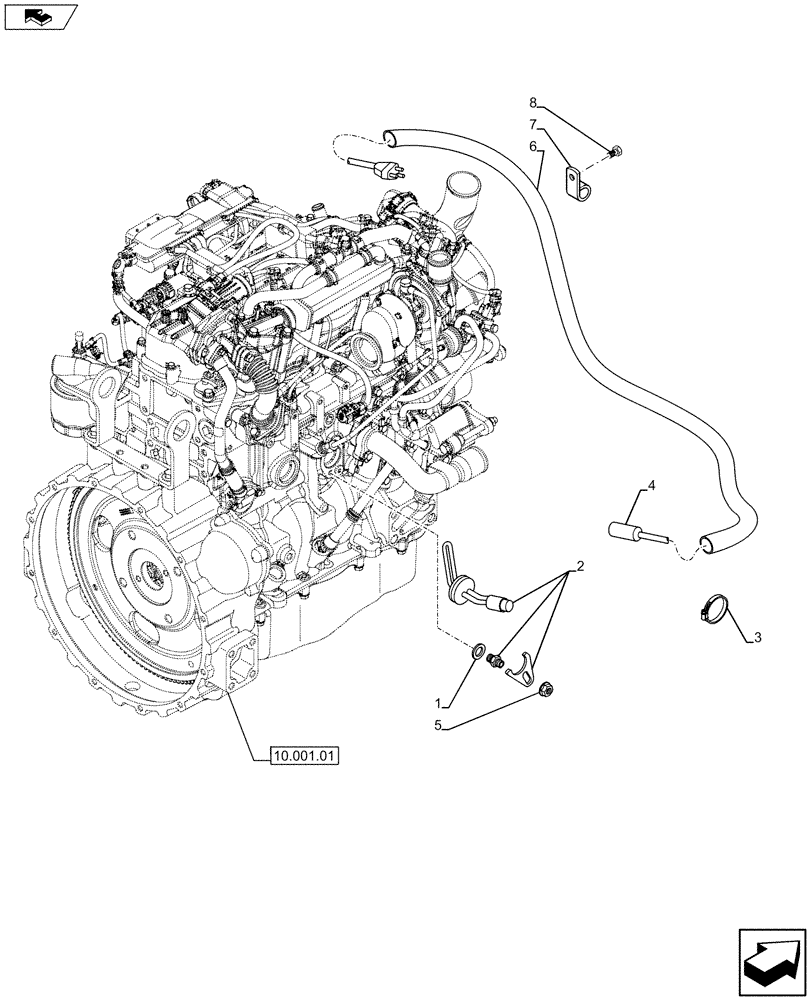 8
7
6
4
2
3
1
5
10.001.01