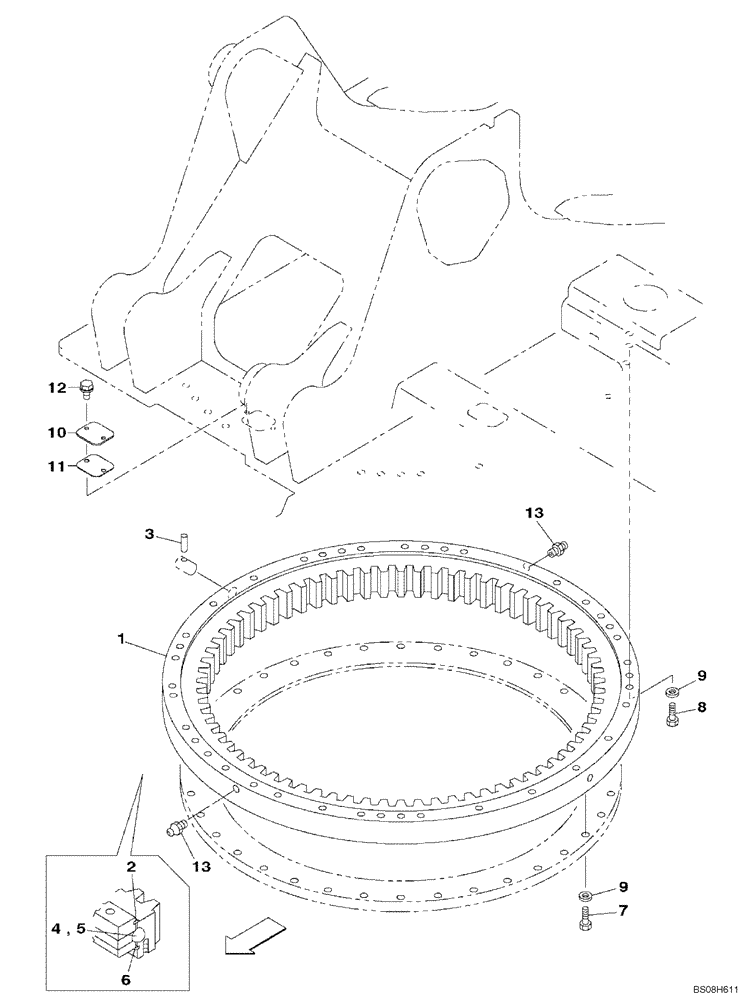 12
10
11
3
13
1
9
8
13
2
4 , 5
6
9
7
BS08H611