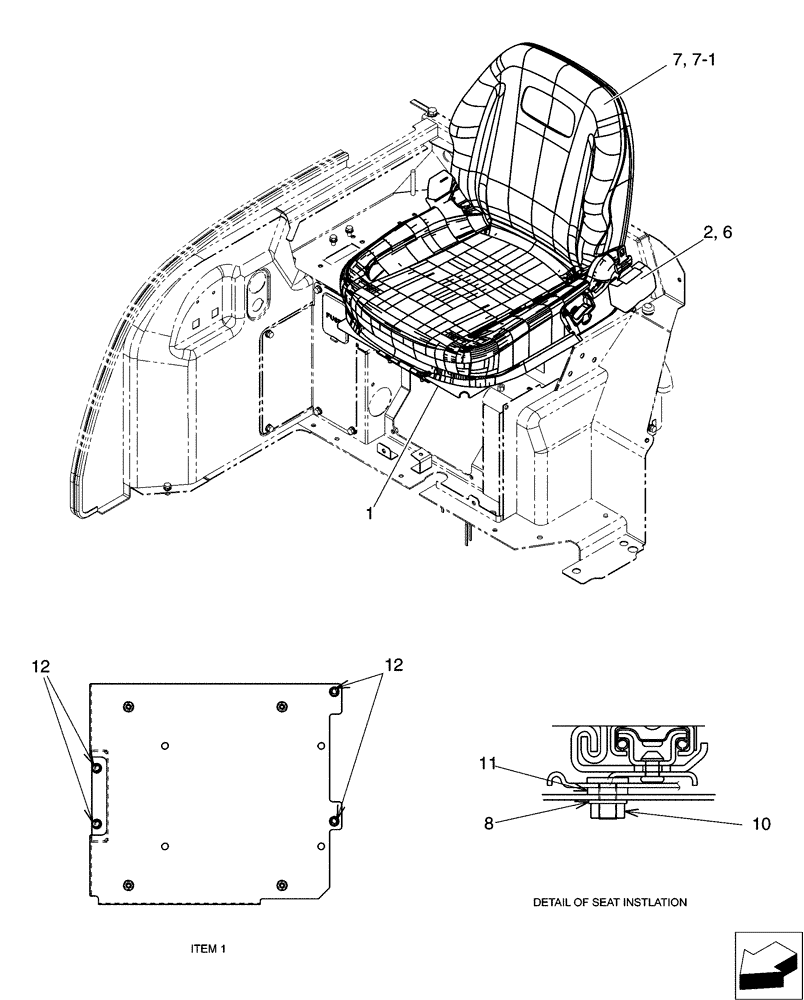 7, 7-1

2, 6

1

12

12

11

8

10

DETAIL OF SEAT INSTLATION

ITEM 1