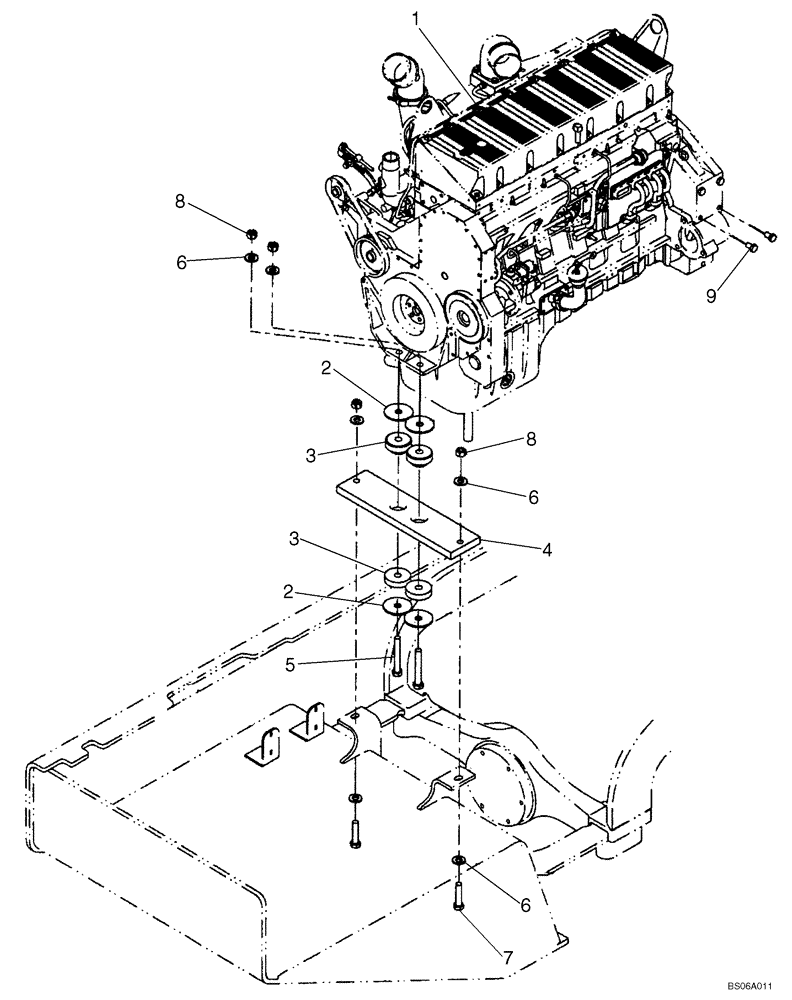 1
8
6
9
2
3
8
6
4
3
2
5
6
7
BS06A011