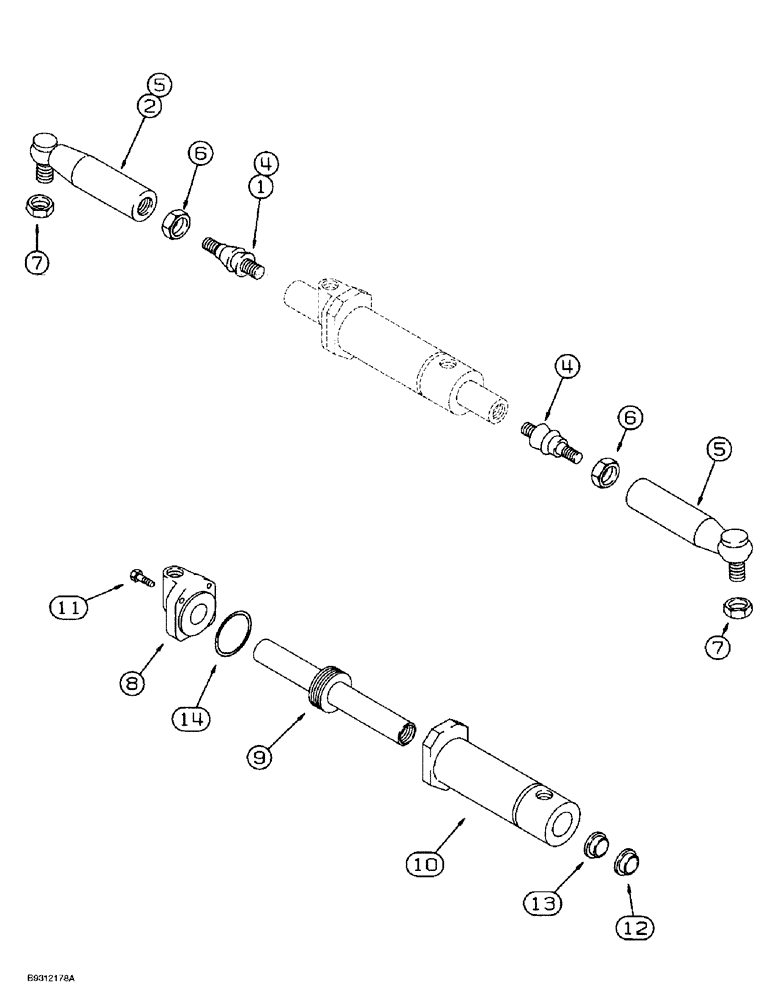 5
2
6
4
1
7
4
6
5
7
11
8
14
9
10
13
12
B9312178A