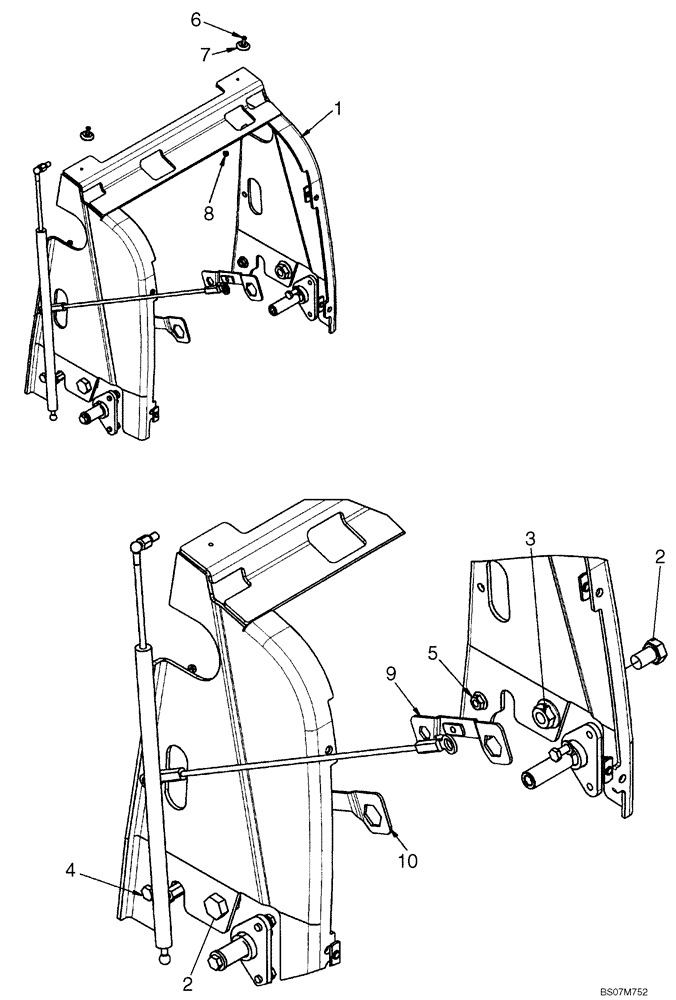 6
7
1
8
3
2
5
9
10
4
2
BS07M752