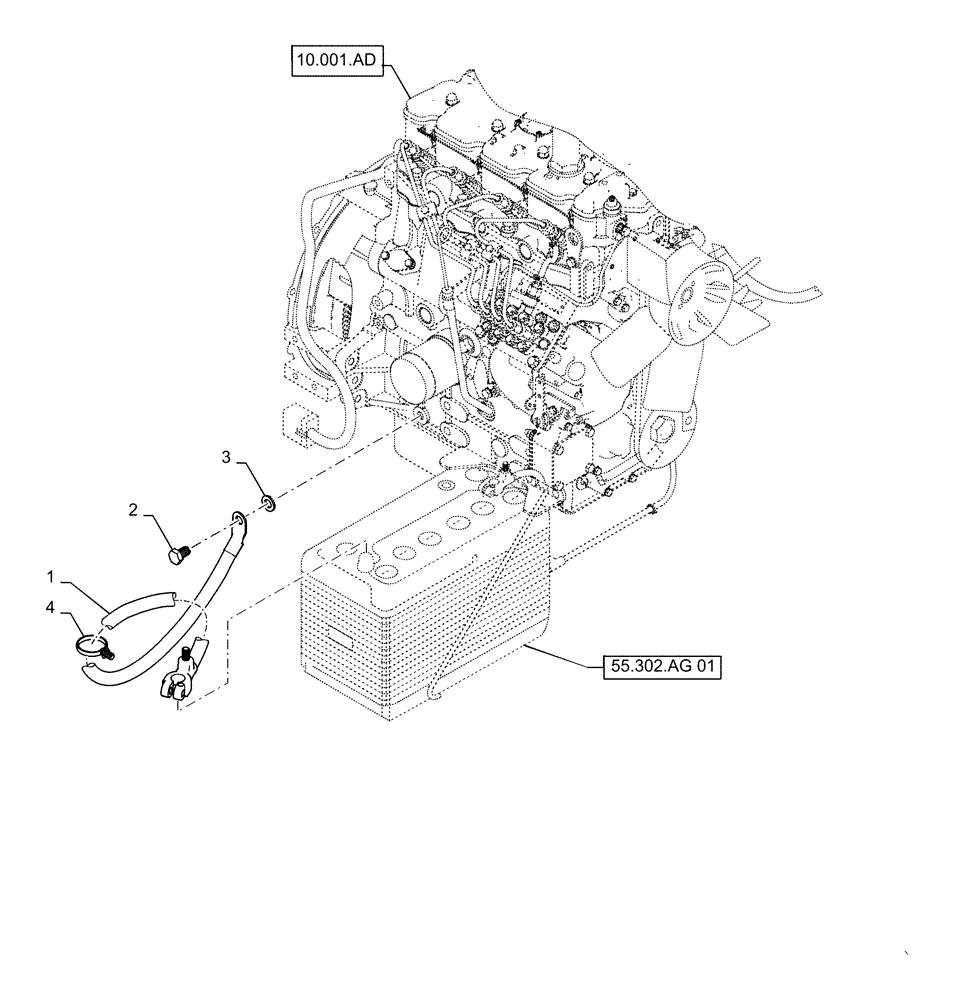 10.001.AD

3

2

1

4

55.302.AG 01