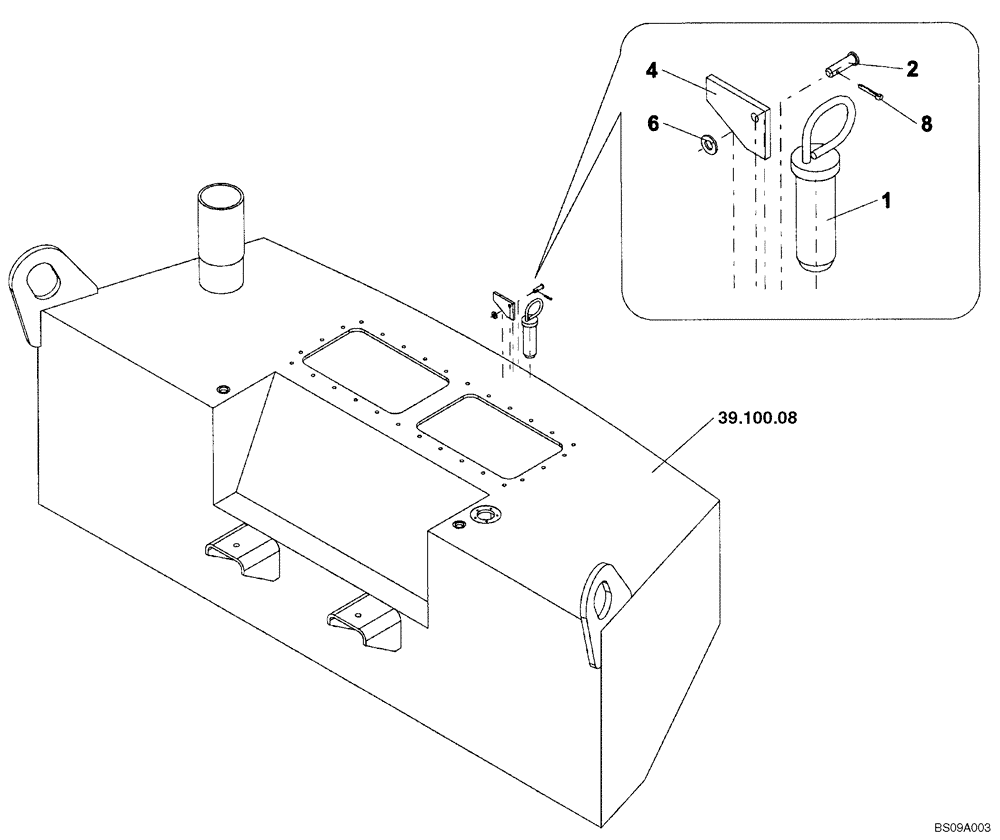 4
2
6
8
1
39.100.08
BS09A003