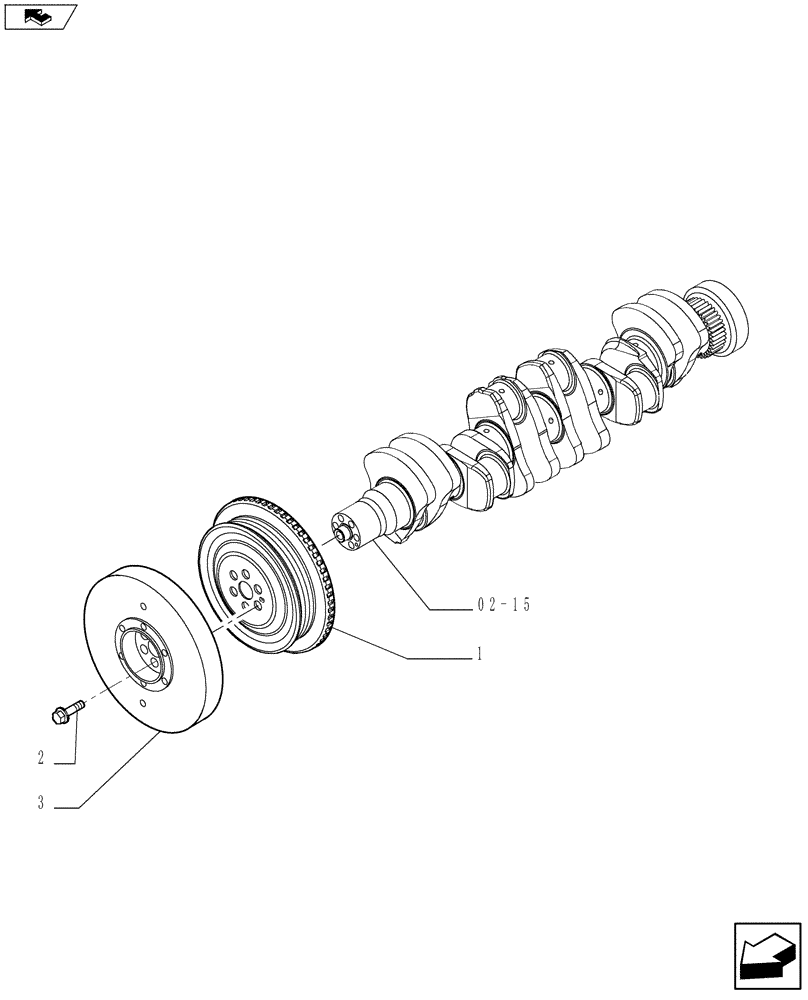 02-15

1

2

3