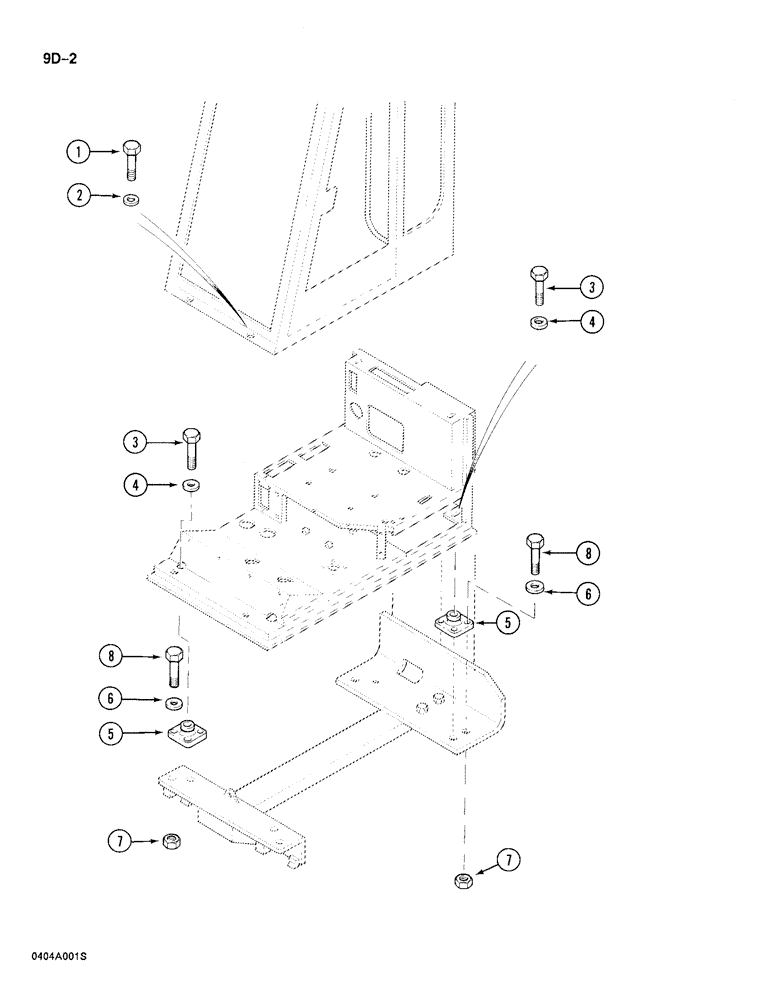 9D-2

1
2
3
4
3
4
8
6
5
8
6
5
7
7

0404A001S