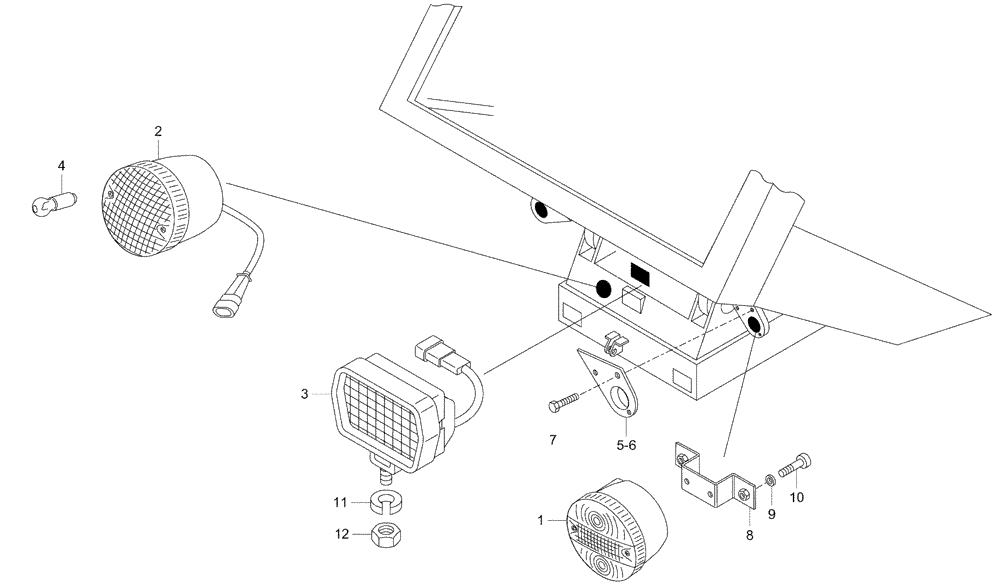 2
4
3
7
5-6
11
12
1
8
9
10