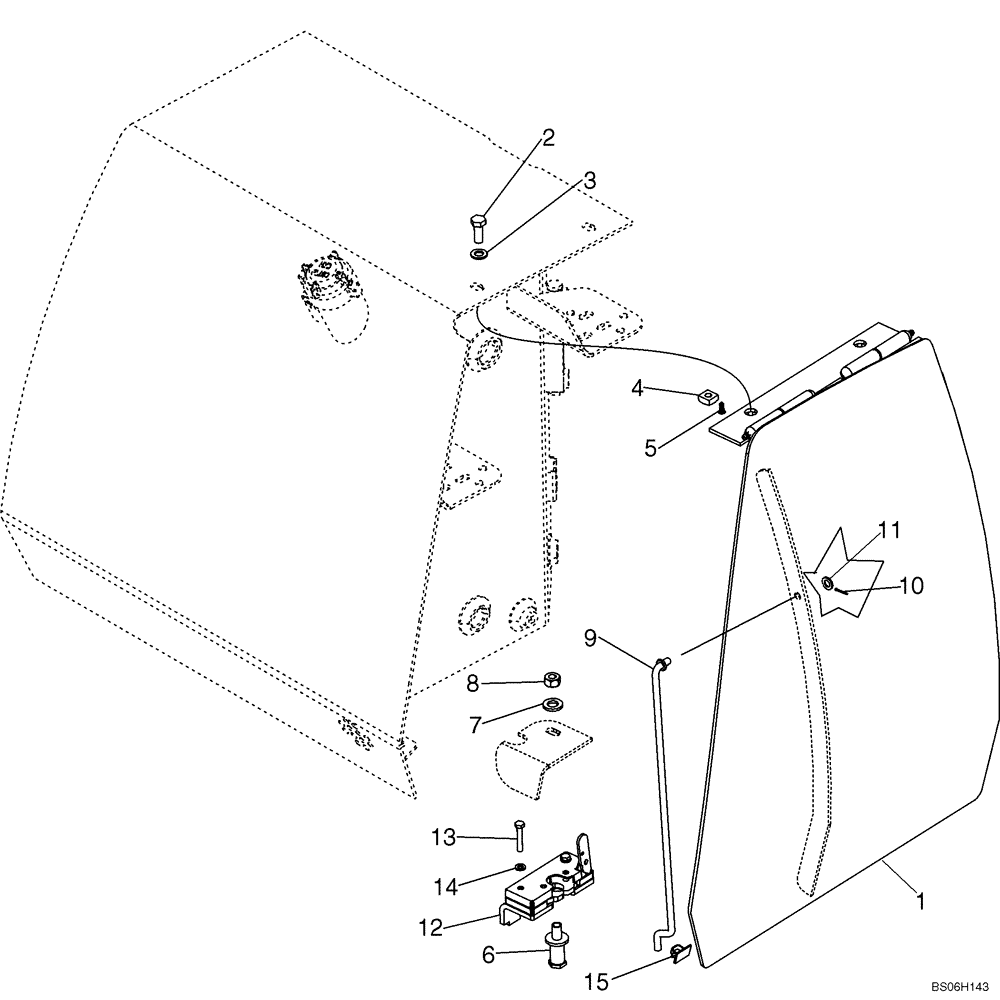 2
3
4
5
11
10
9
8
7
13
14
12
6
15
1
BS06H143