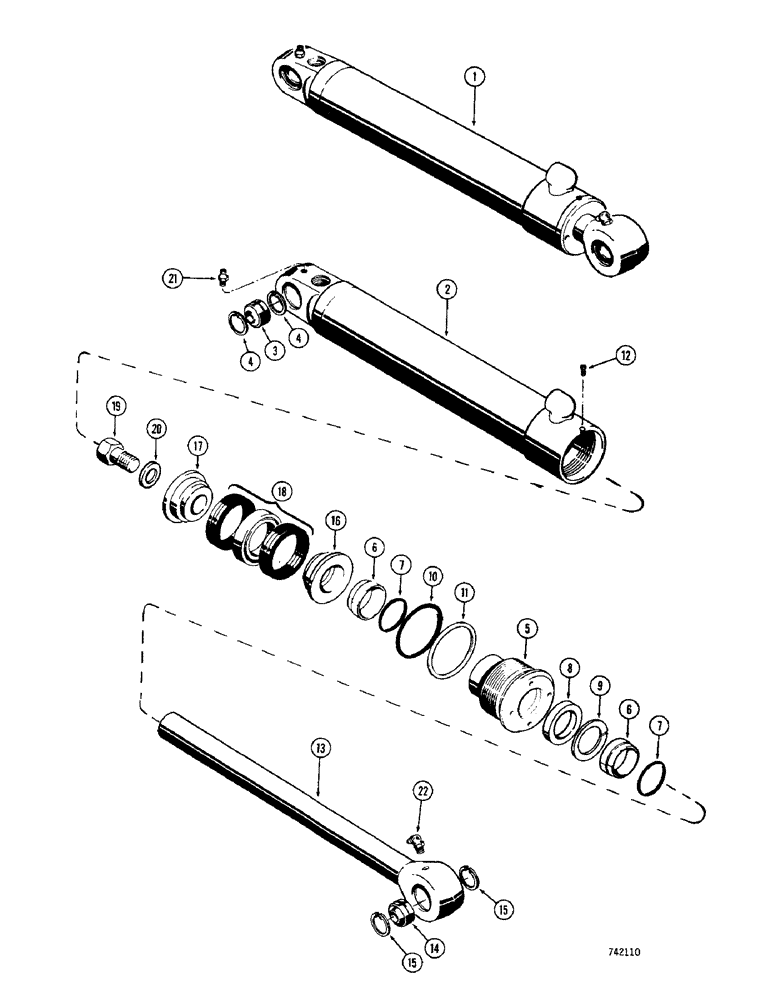 1
21
2
4
3
4
12
19
20
17
18
16
6
7
10
11
5
8
9
6
7
13
22
15
14
15
742110