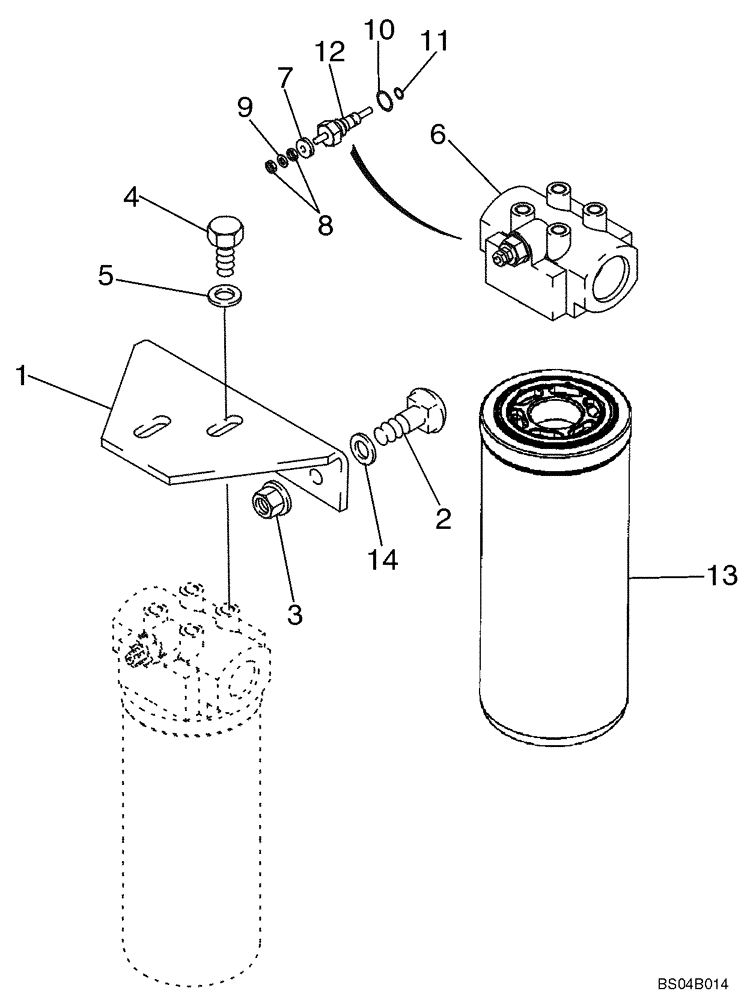 10
11
12
7
9
6
8
4
5
1
2
14
3
13
BS04B014