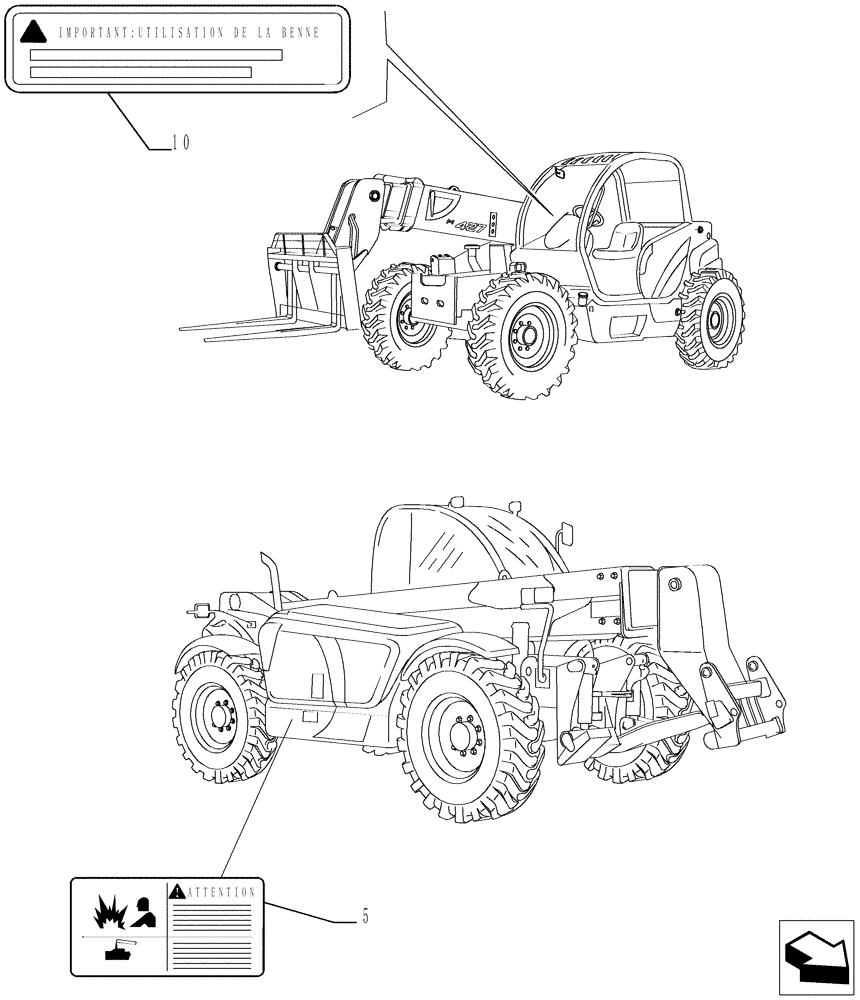 IMPORTANT:UTILISATION DE LA BENNE

10

427

ATTENTION

5