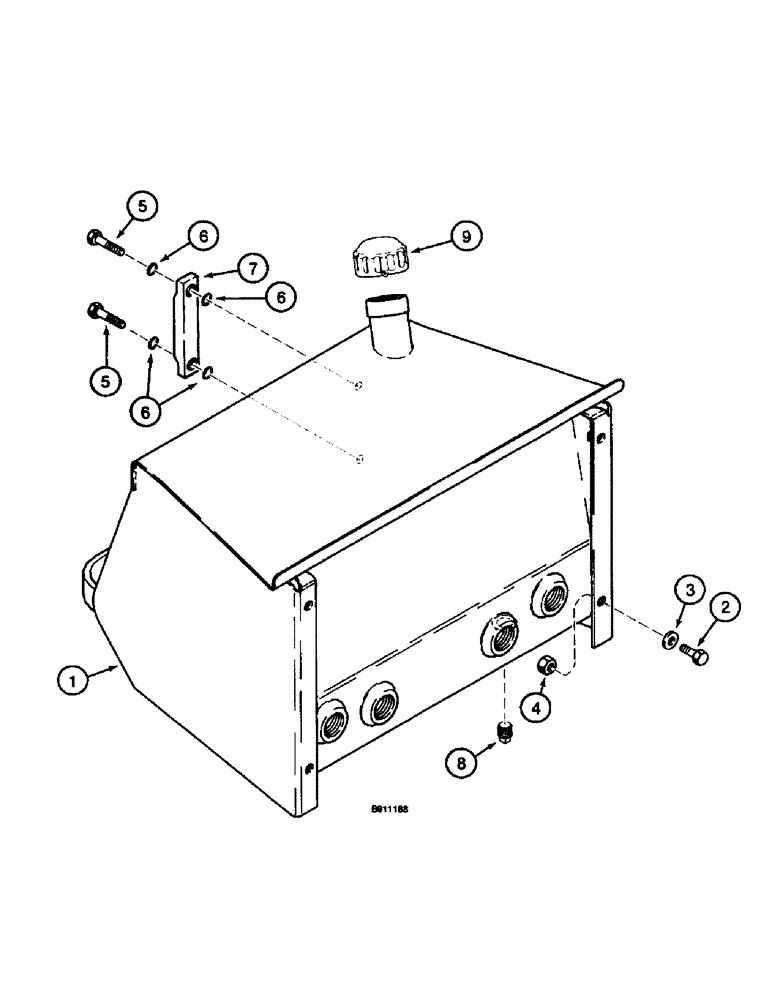 5
6
9
7
6
5
6
3
2
1
4
8
B911188