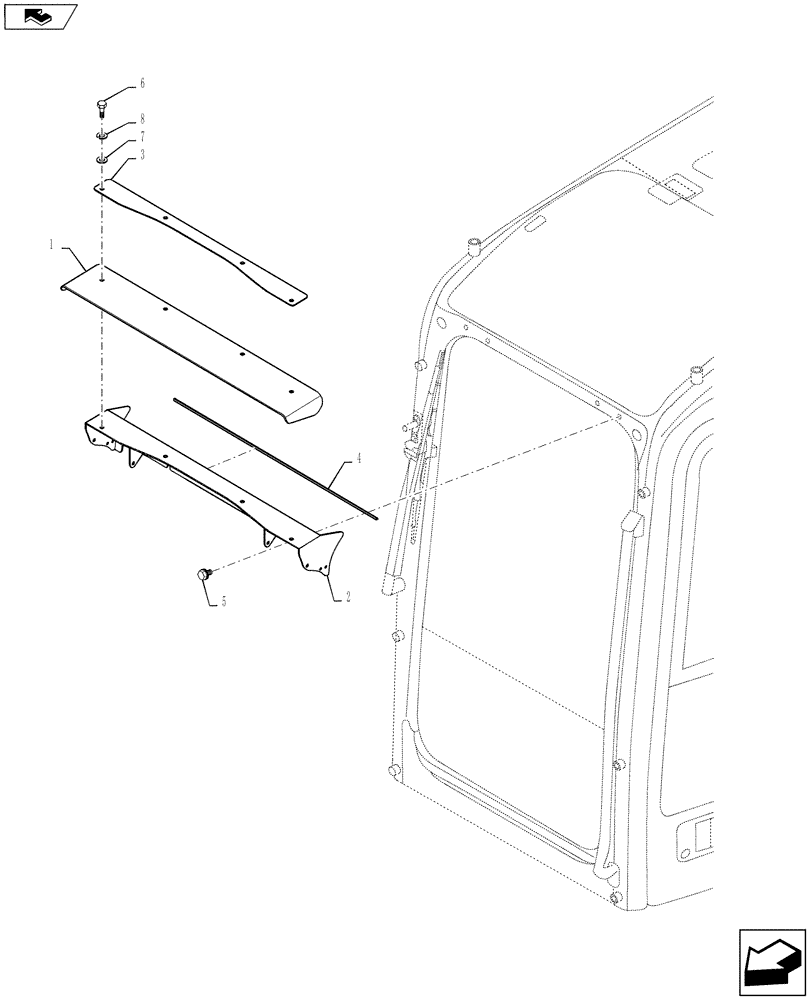 6
8
7
3
1
4
5
2