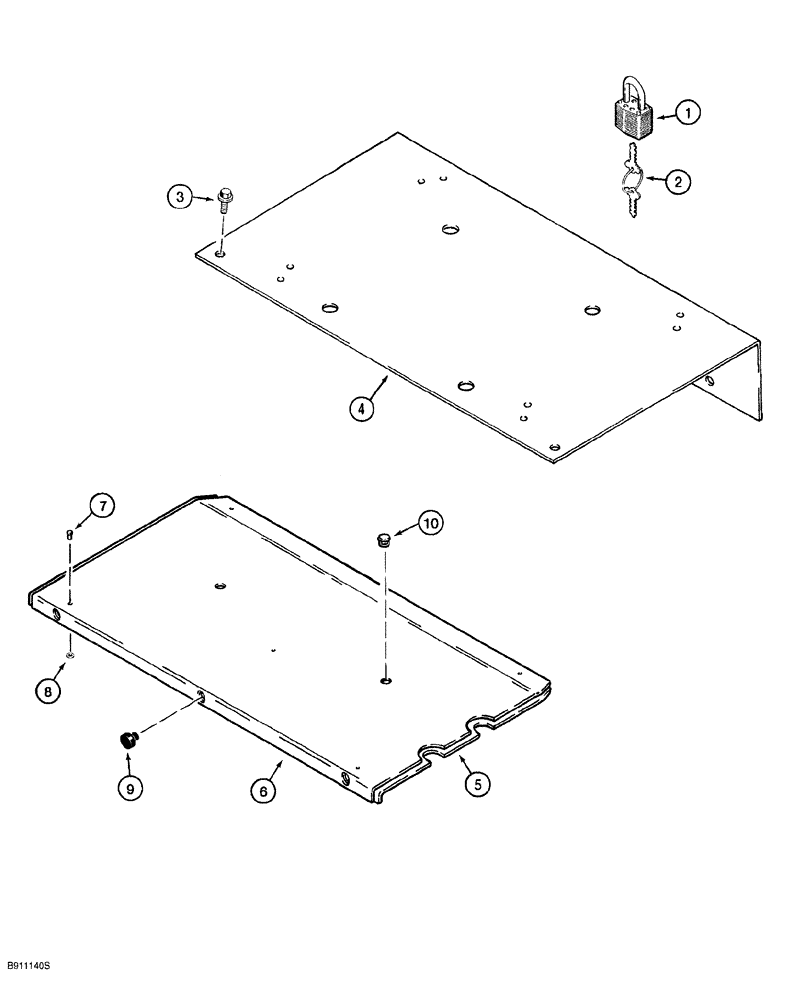 1
2
3
4
7
10
8
9
6
5
B911140S