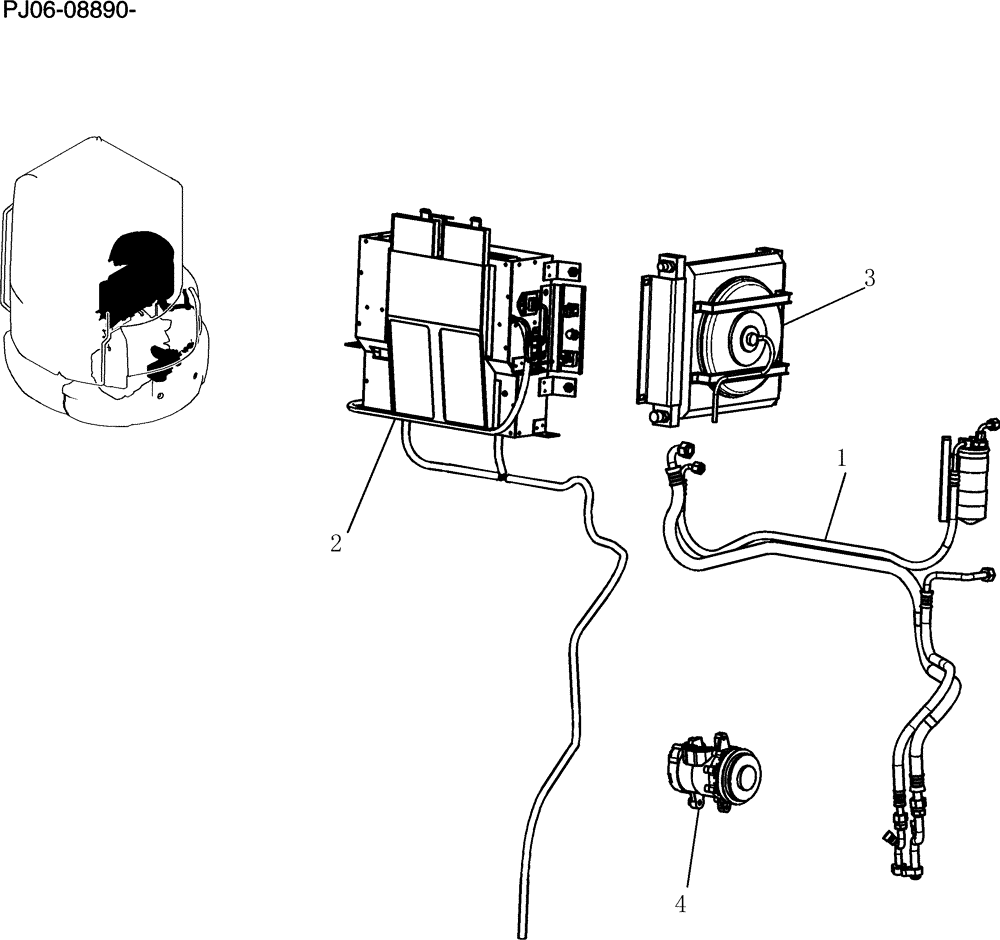 PJ06-08890-

3

1

2

4