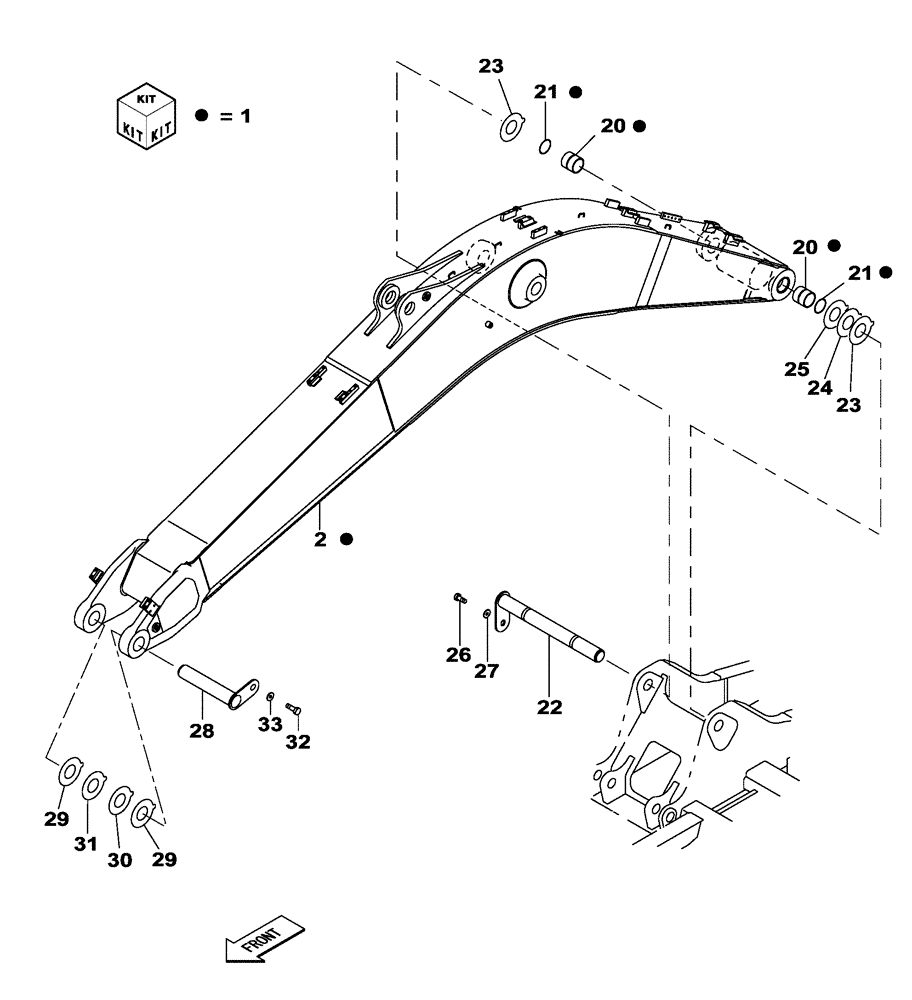 KIT
KIT KIT
● = 1

23
21 ●
20 ●
20 ●
21 ●
25
24
23
2 ●
26
27
22
28
33
32
29
31
30
29
FRONT