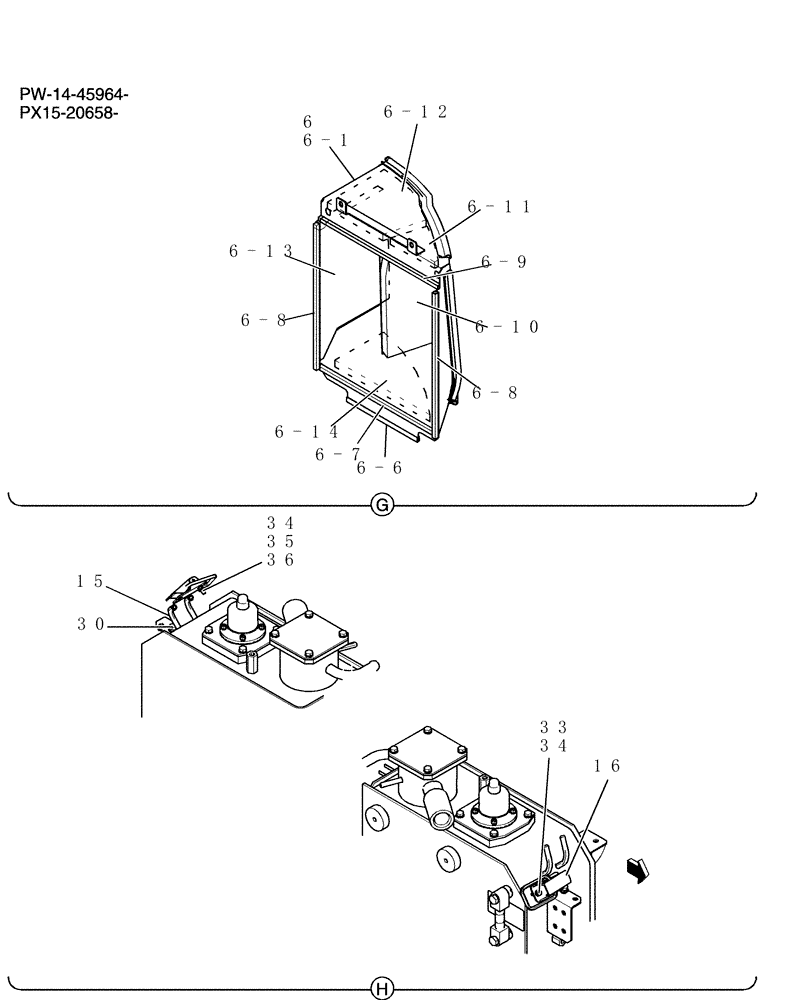 PW-14-45964-
PX15-20658-

6
6－1
6－12
6－11
6－13
6－9
6－8
6－10
6－8
6－14
6－7
6－6

G

34
35
36
15
30

33
34
16

H