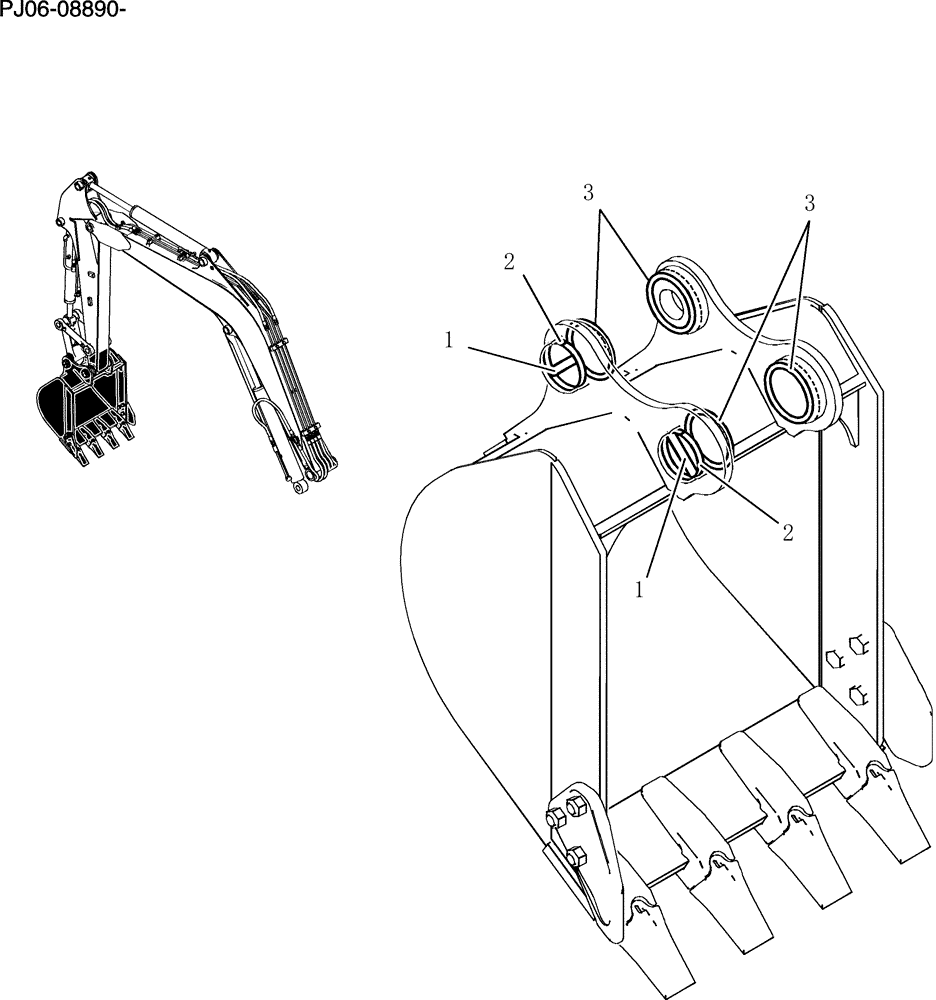 PJ06-08890-

3
3
2
1
2
1