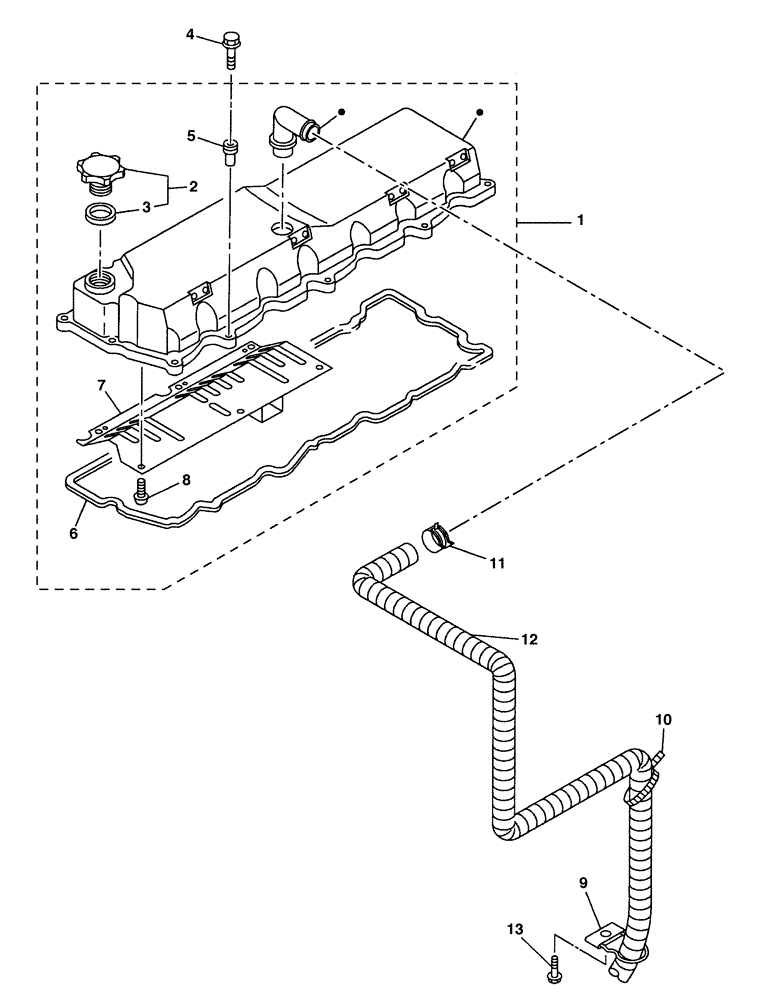 4
5
2
3
1
7
8
6
11
12
10
9
13