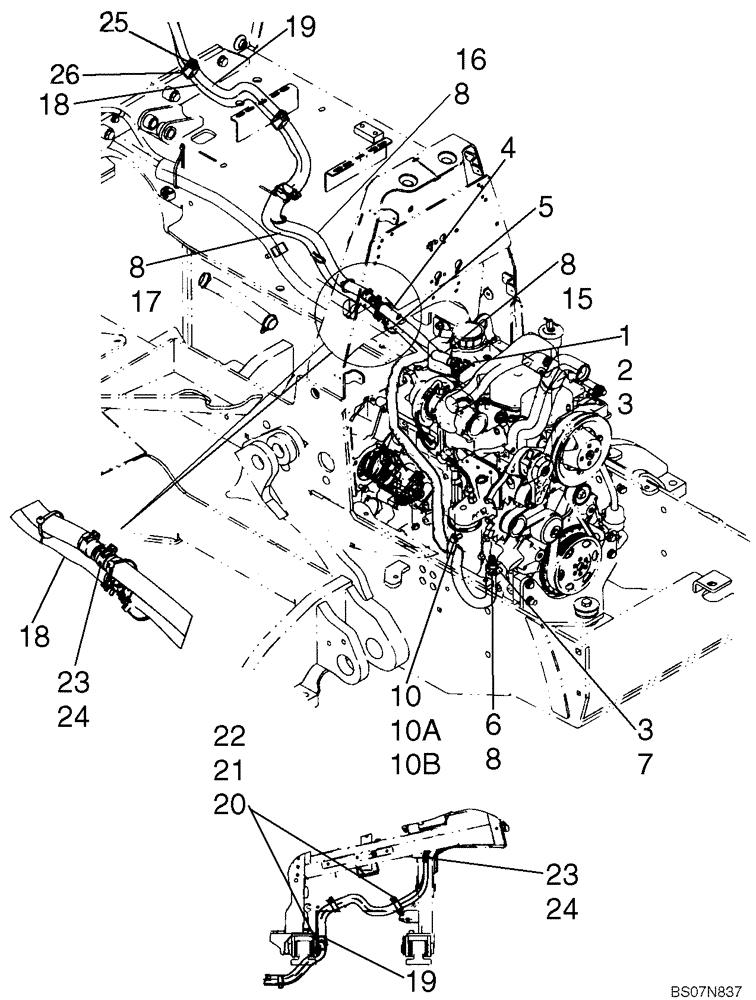 25
19
26
18
16
8
4
5
8
17
8
15
1
2
3
18
23
24
10
10A
10B
6
8
3
7
22
21
20
23
24
19
BS07N837