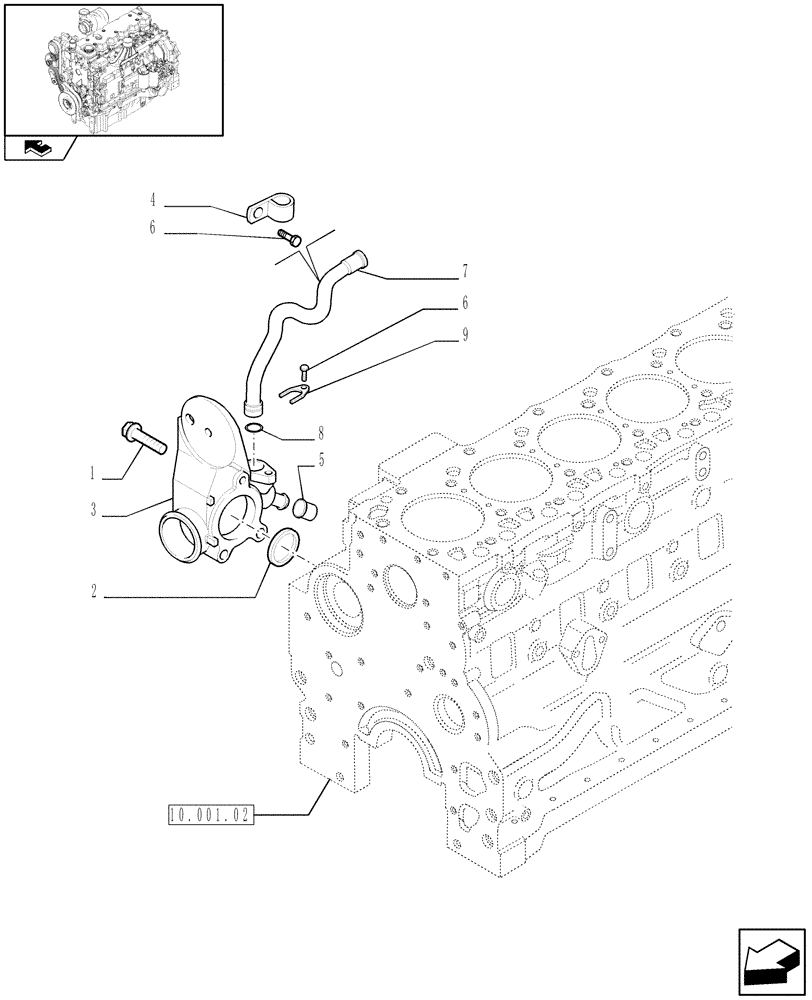 4
6
7
6
9
8
5
1
3
2
10.001.02