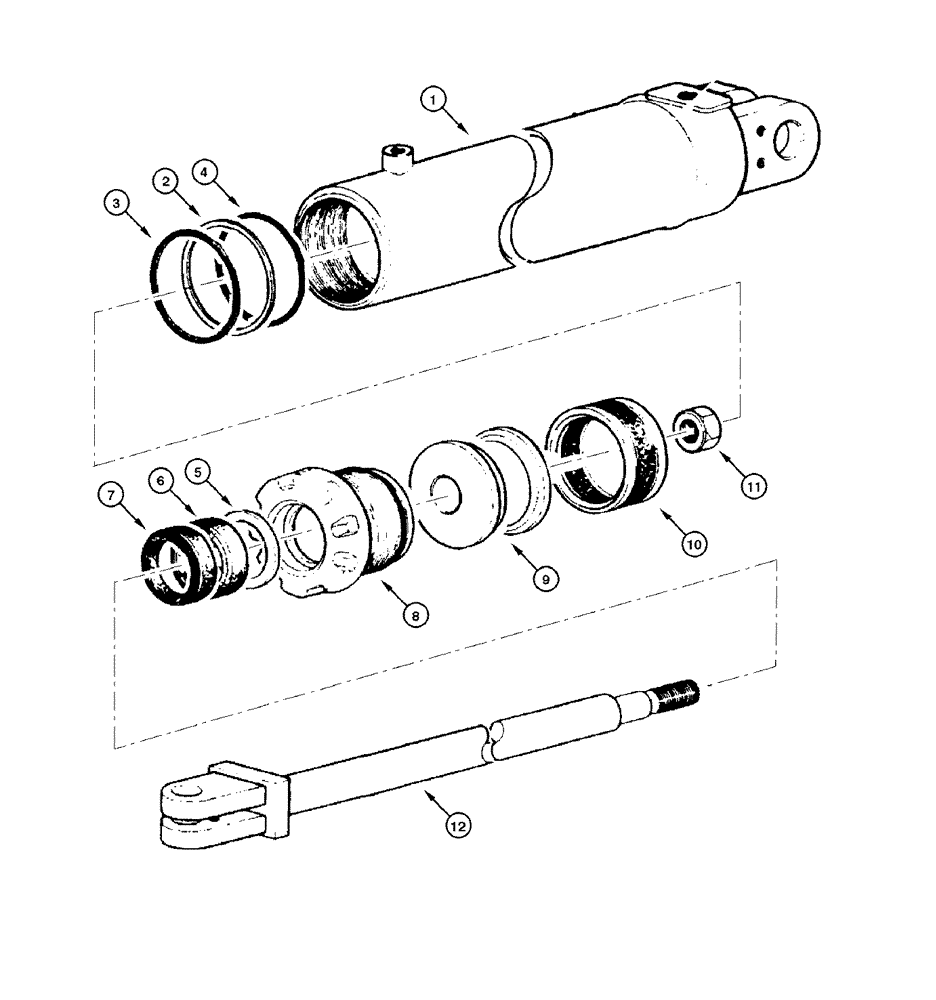 1
3
2
4
7
6
5
8
9
10
11
12