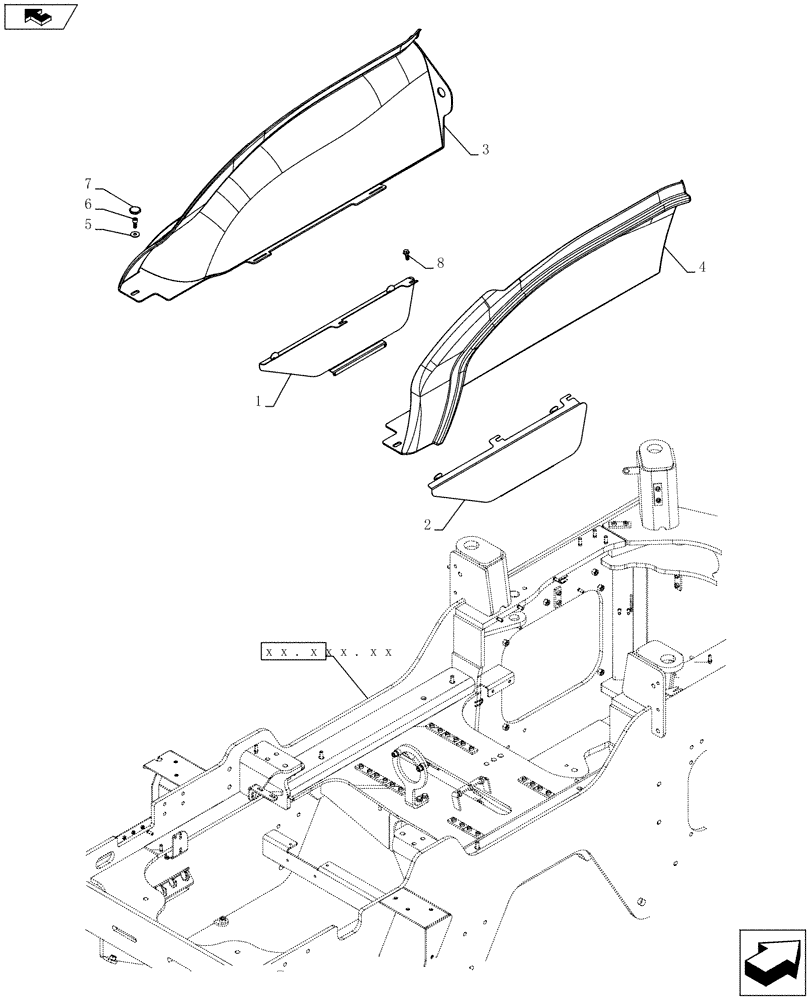 3
7
6
5
8
4
1
2
XX.XXX.XX