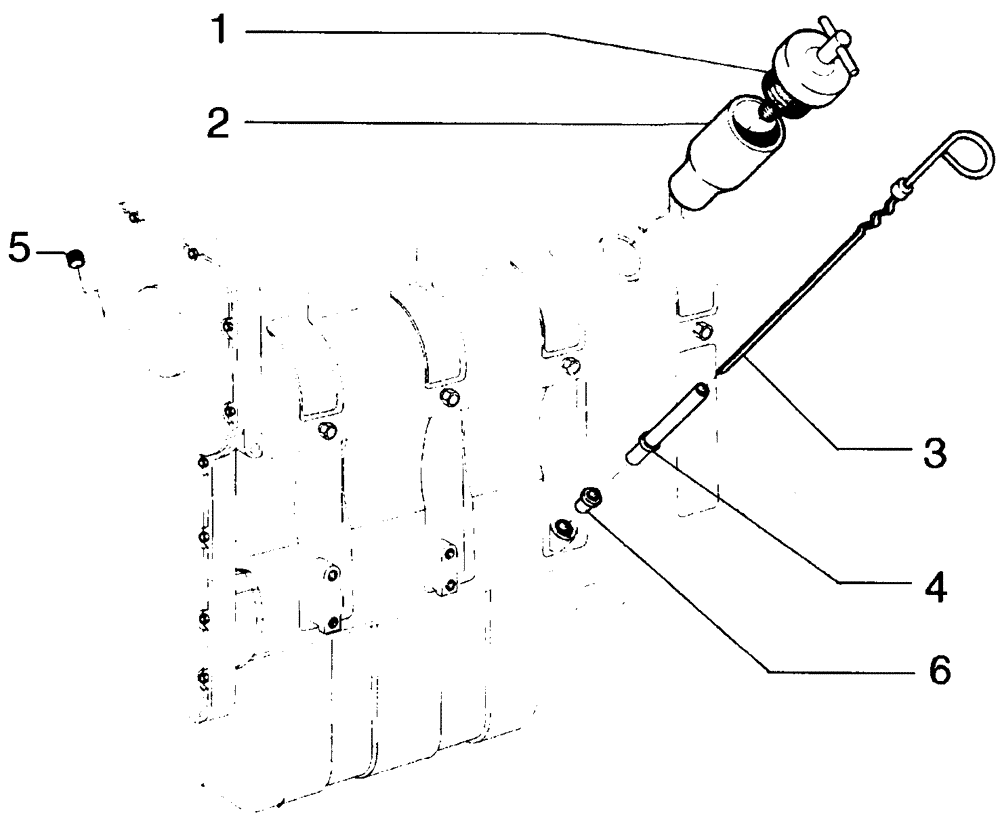 1
2
5
3
4
6