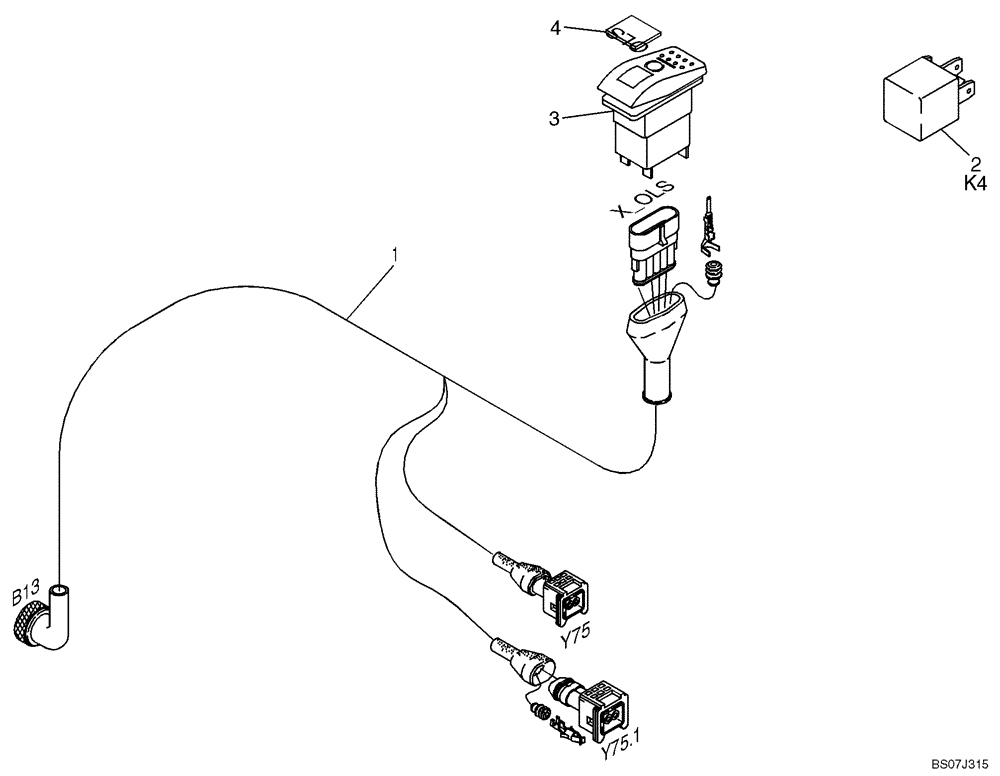 4
3
2
K4
X_OLS
1
B13
Y75
Y75.1
BS07J315