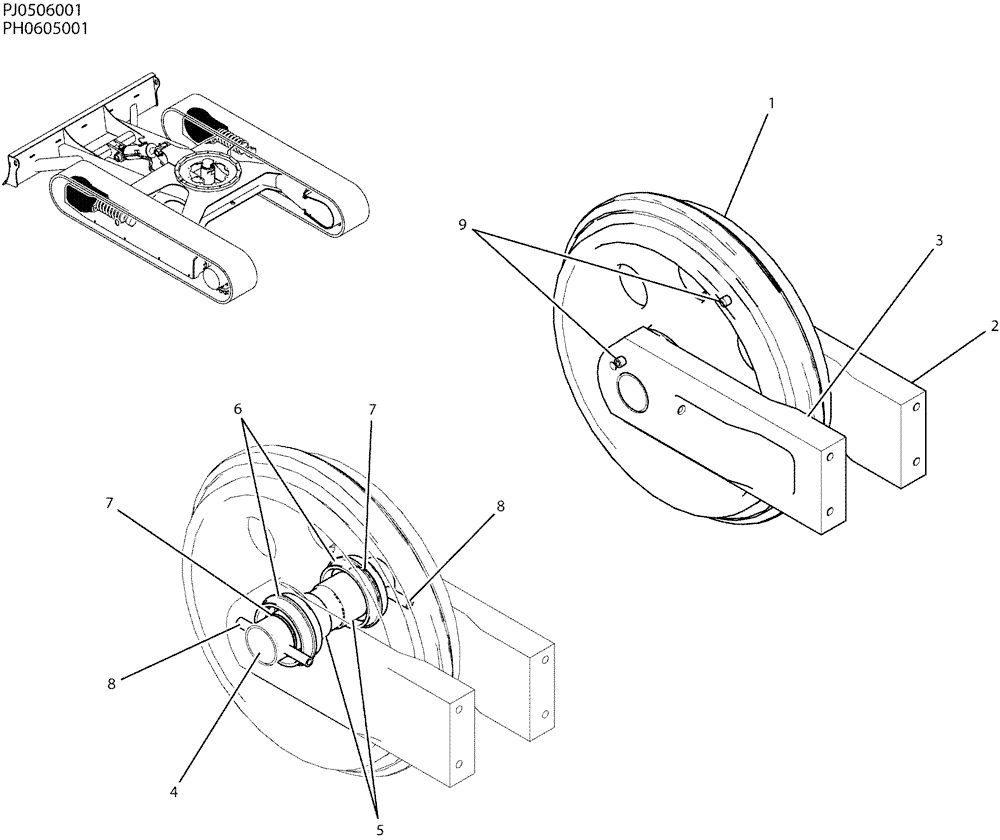 PJ0506001
PH0605001

1
9
3
2
6
7
7
8
8
4
5