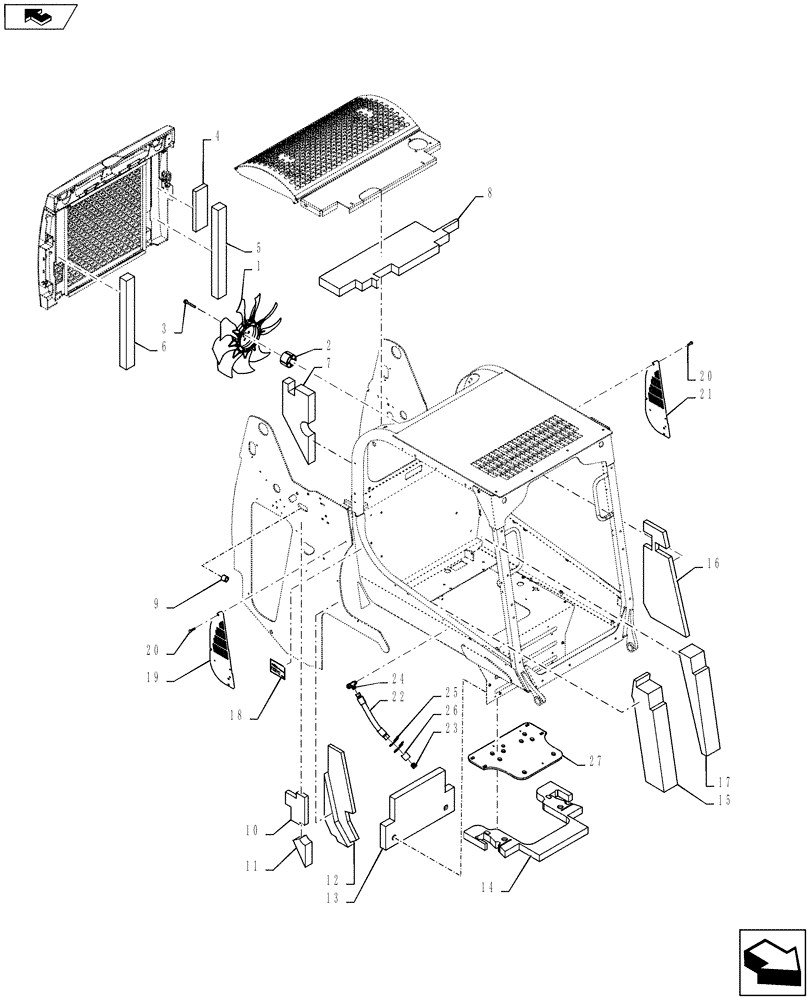 4
8
5
1
3
6
2
7
20
21
16
9
20
19
18
24
22
25
26
23
27
17
15
10
11
12
13
14