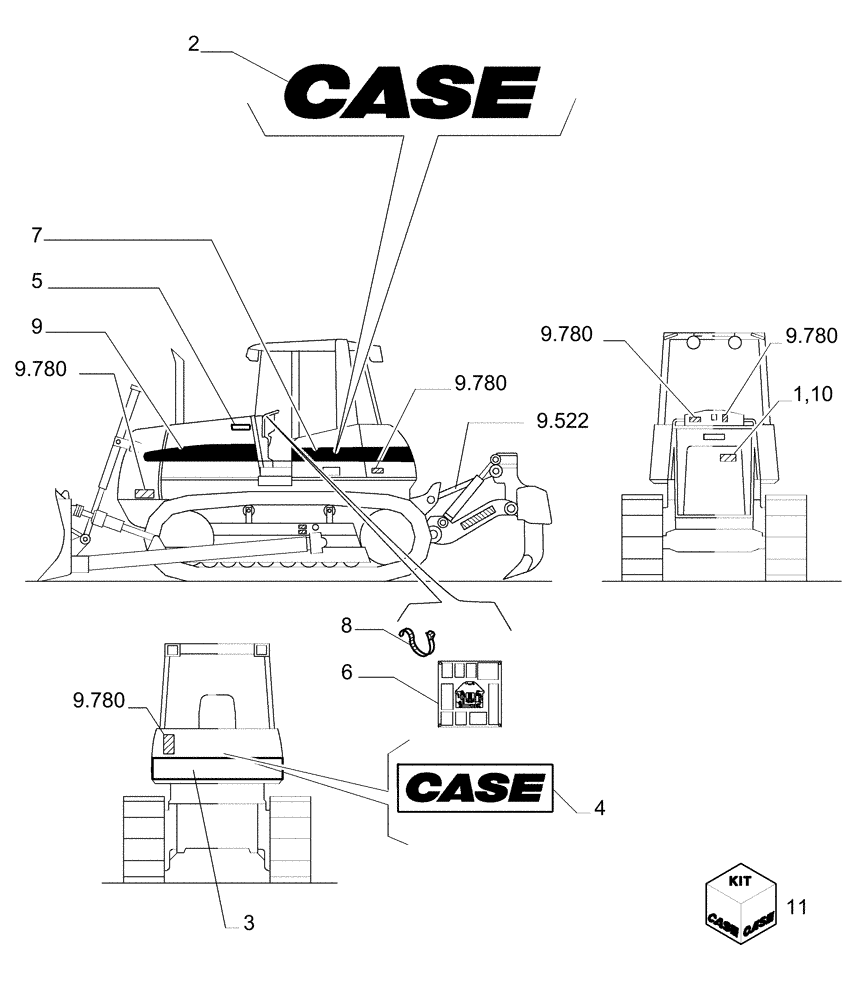 2
CASE
7
5
9
9.780
9.780
9.522
9.780
9.780
1,10
8
6
9.780
CASE
4
3
KIT
CASE CASE
11