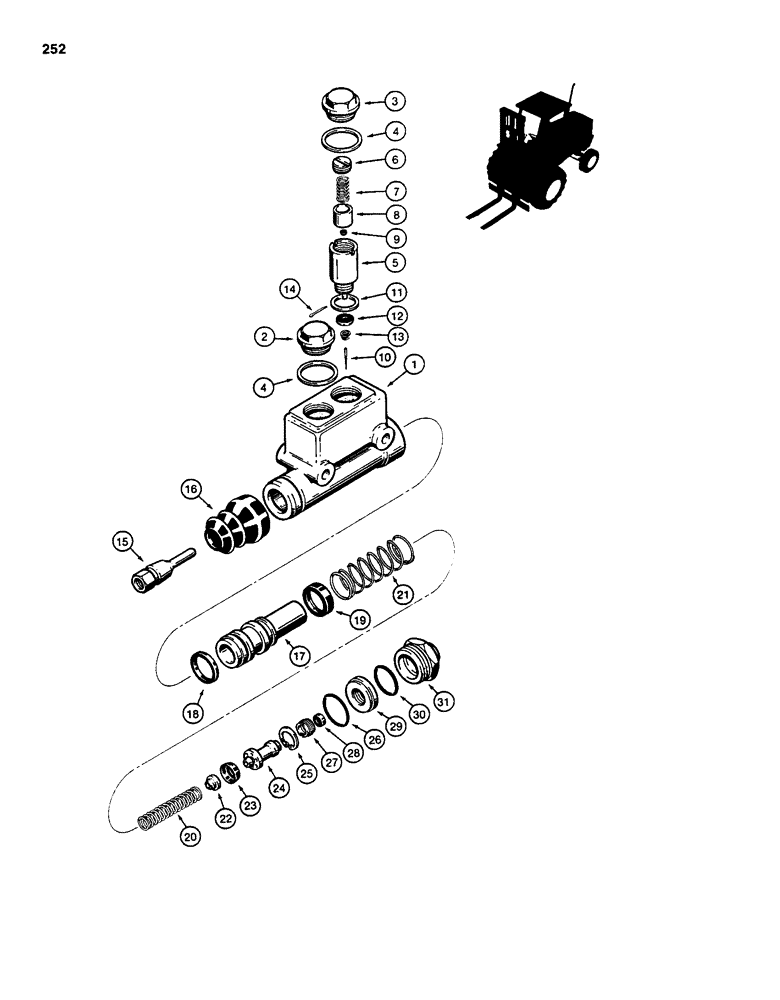 252

3
4
6
7
8
9
5
14
11
12
2
13
10
1
4
16
15
21
19
17
18
31
30
29
26
28
27
25
24
23
22
20