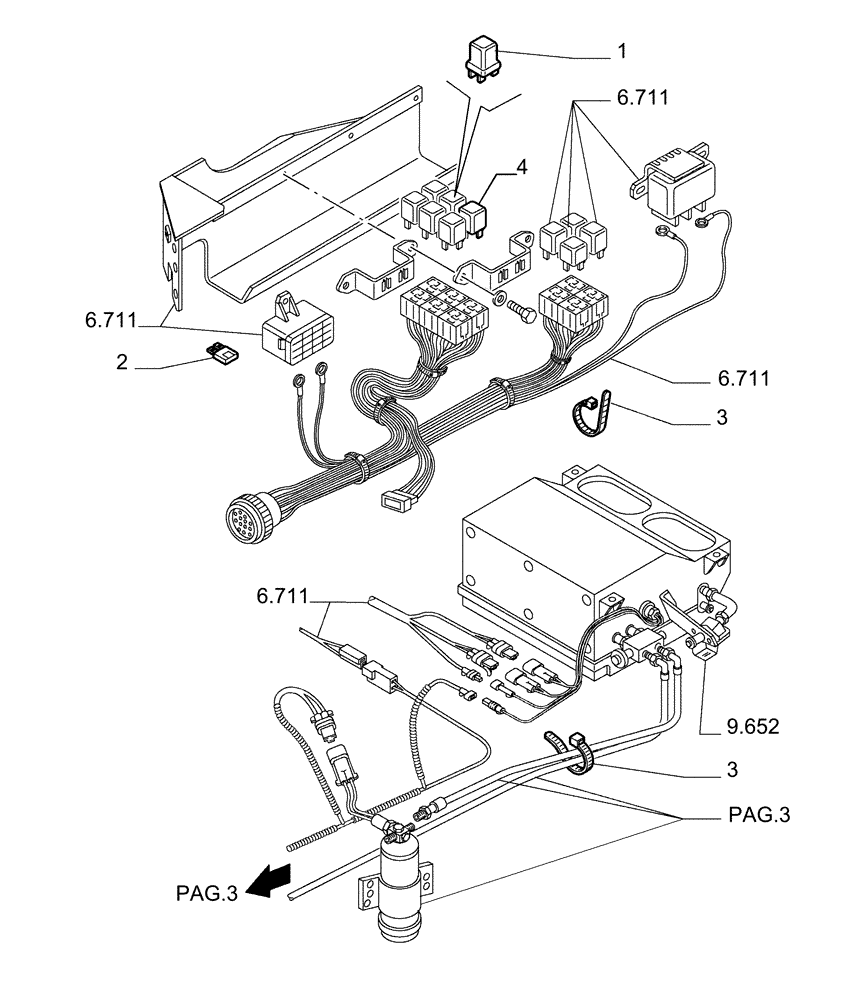 1
6.711
4
6.711
2
6.711
3
6.711
9.652
3
PAG.3
PAG.3