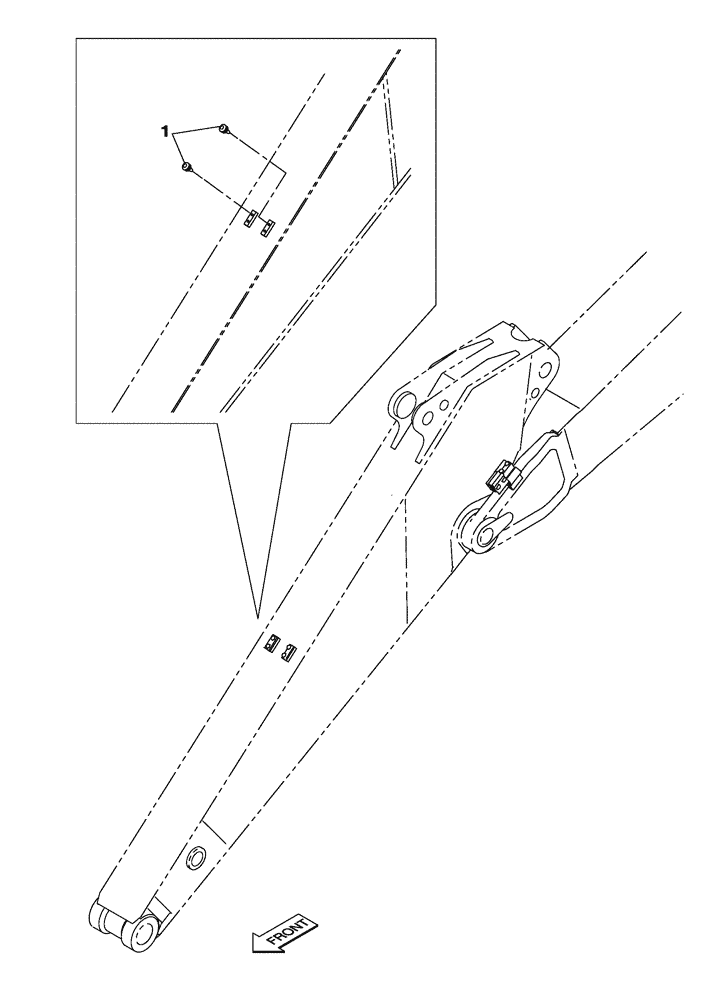 1

FRONT