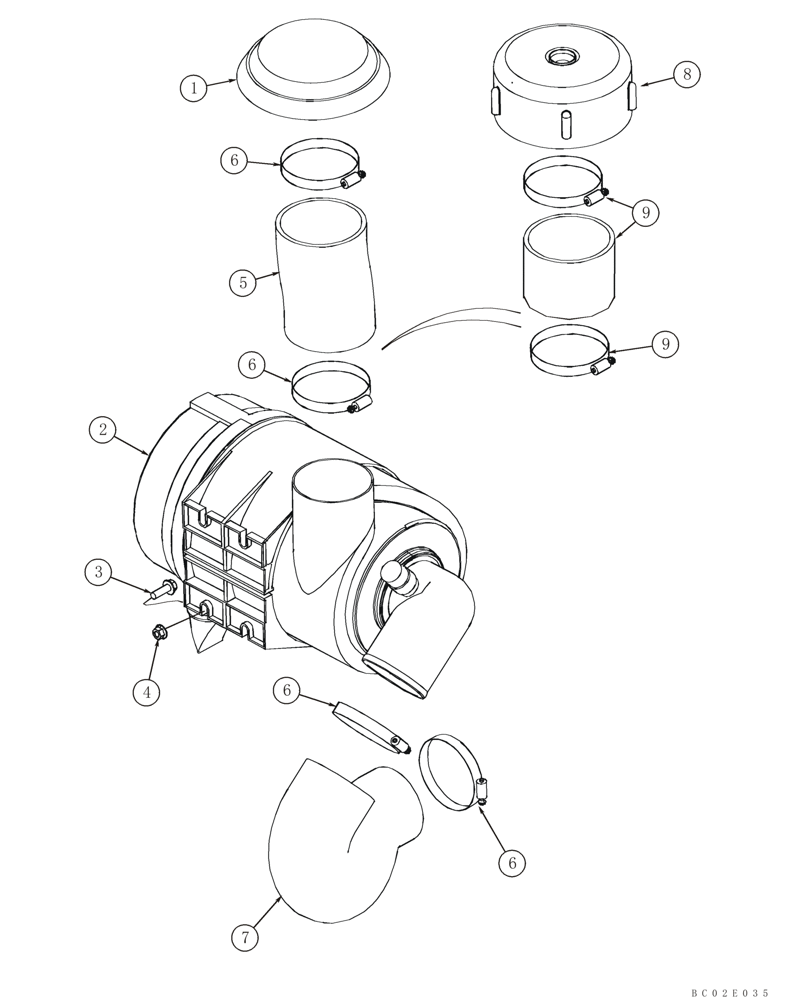 1
8
6
9
5
9
6
2
3
4
6
6
7
BC02E035