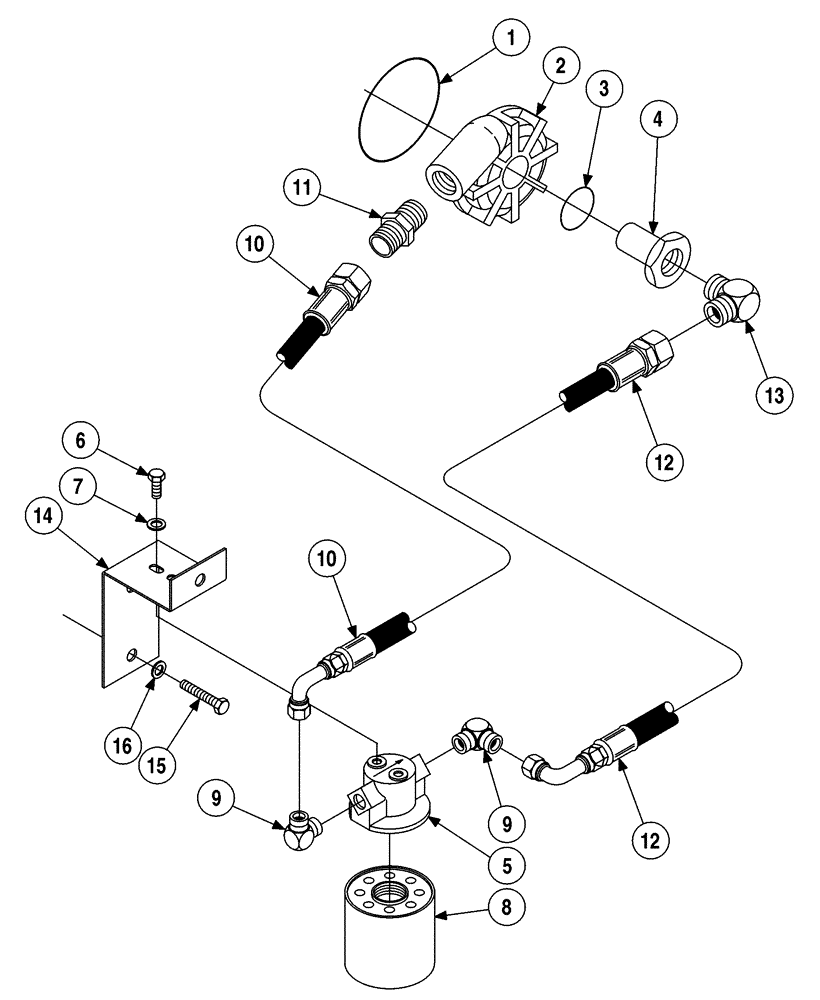 1
2
3
4
11
10
13
12
6
7
14
10
16
15
9
9
5
12
8