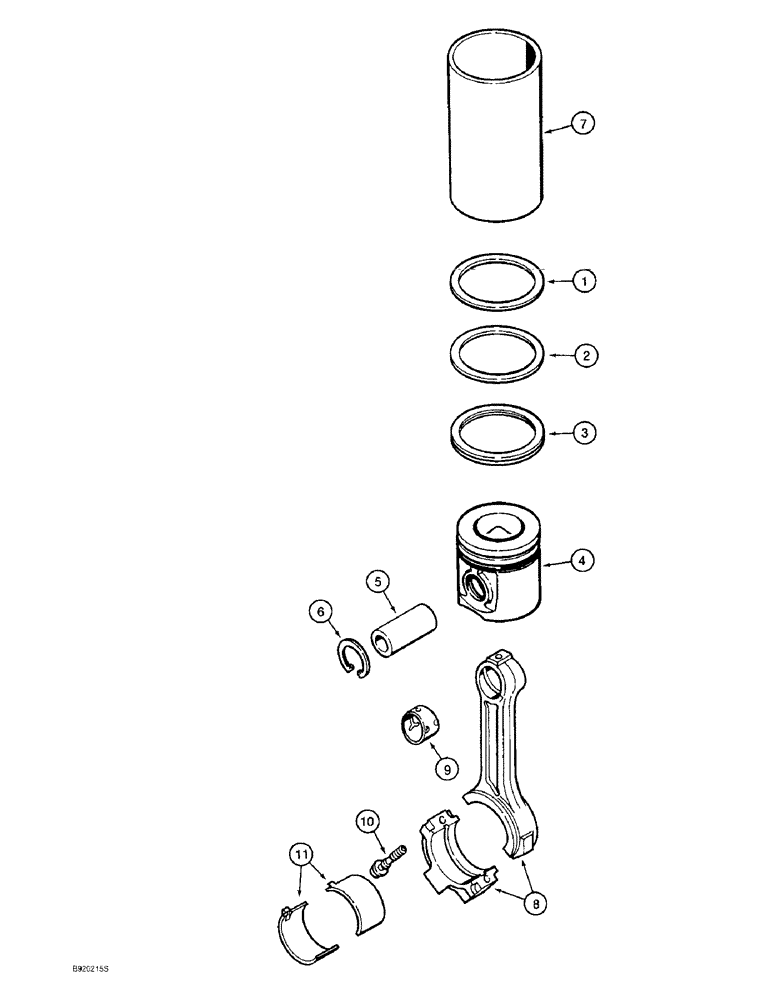 7
1
2
3
4
5
6
9
10
11
8
B920215S