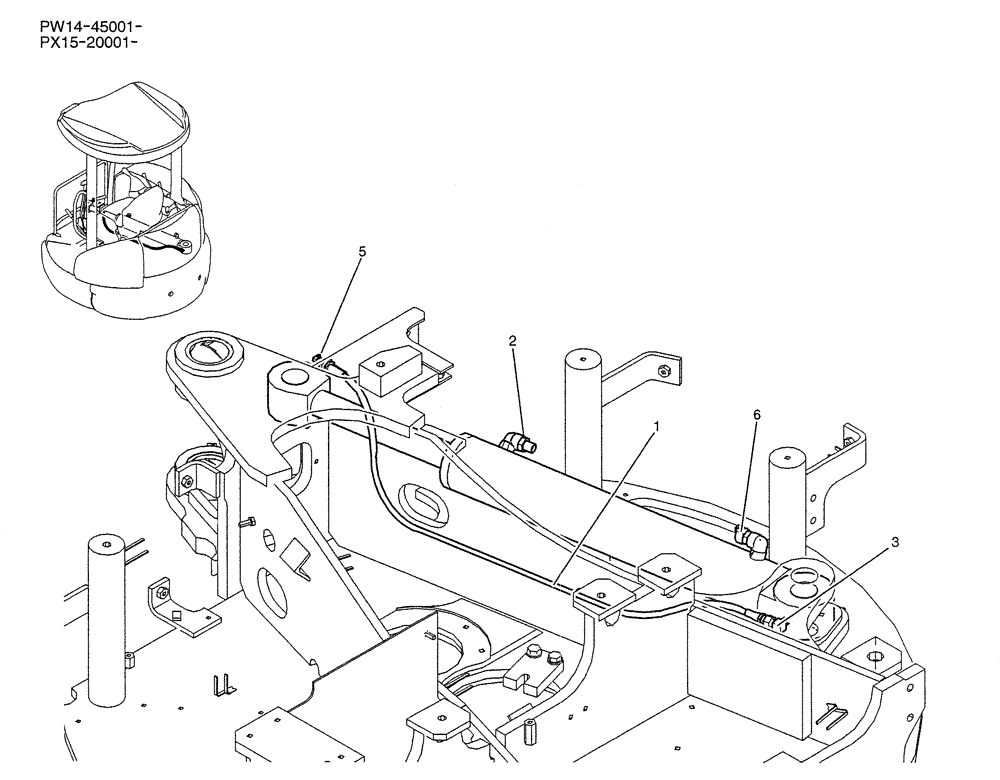 PW14-45001-
PX15-20001-

5

2

1

6

3