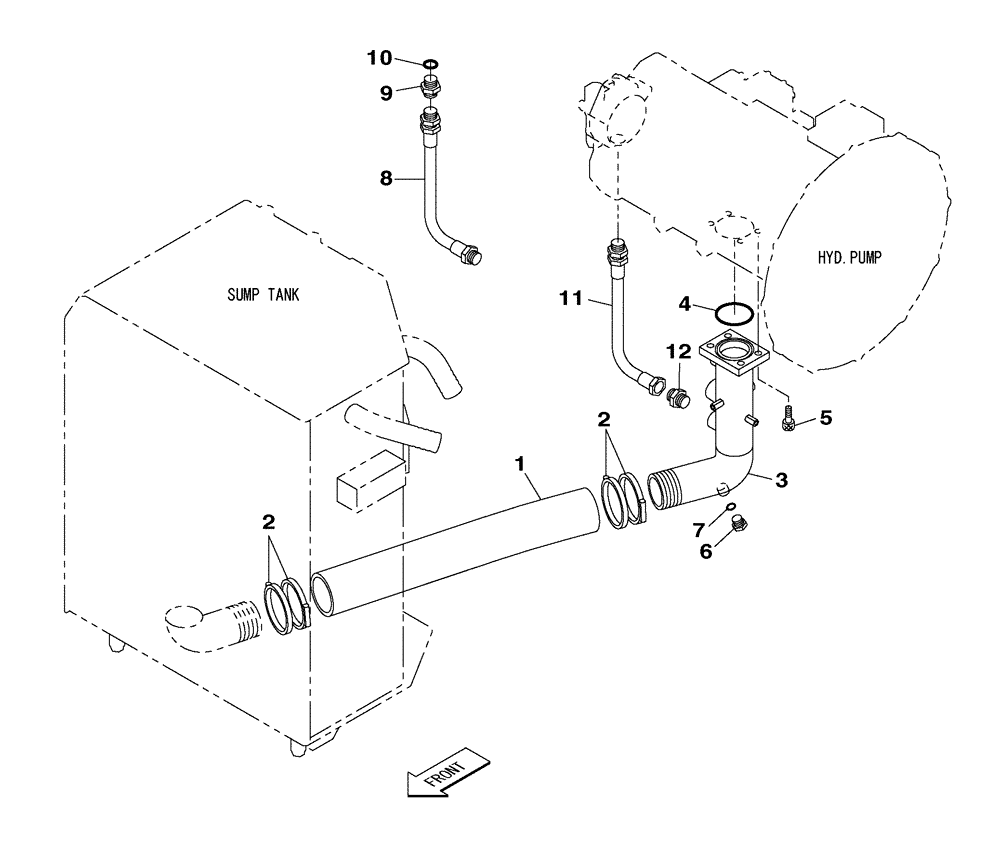 10
9
8
SUMP TANK
HYD. PUMP
11
4
12
5
2
1
3
7
6
2
FRONT