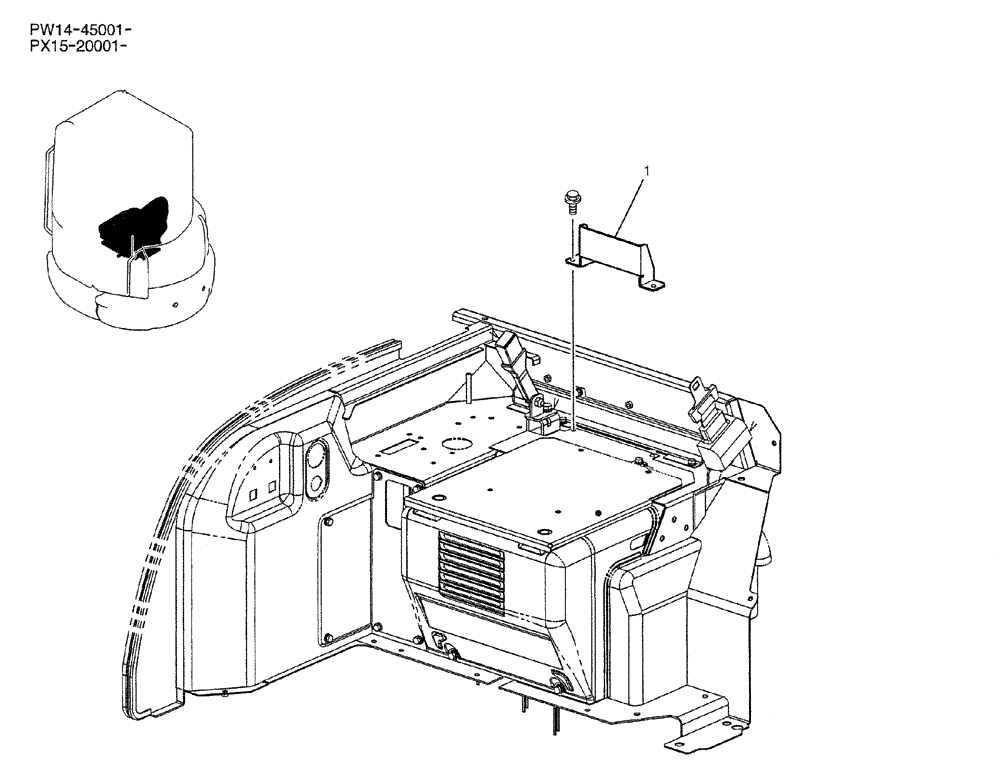 PW14-45001-
PX15-20001-

1