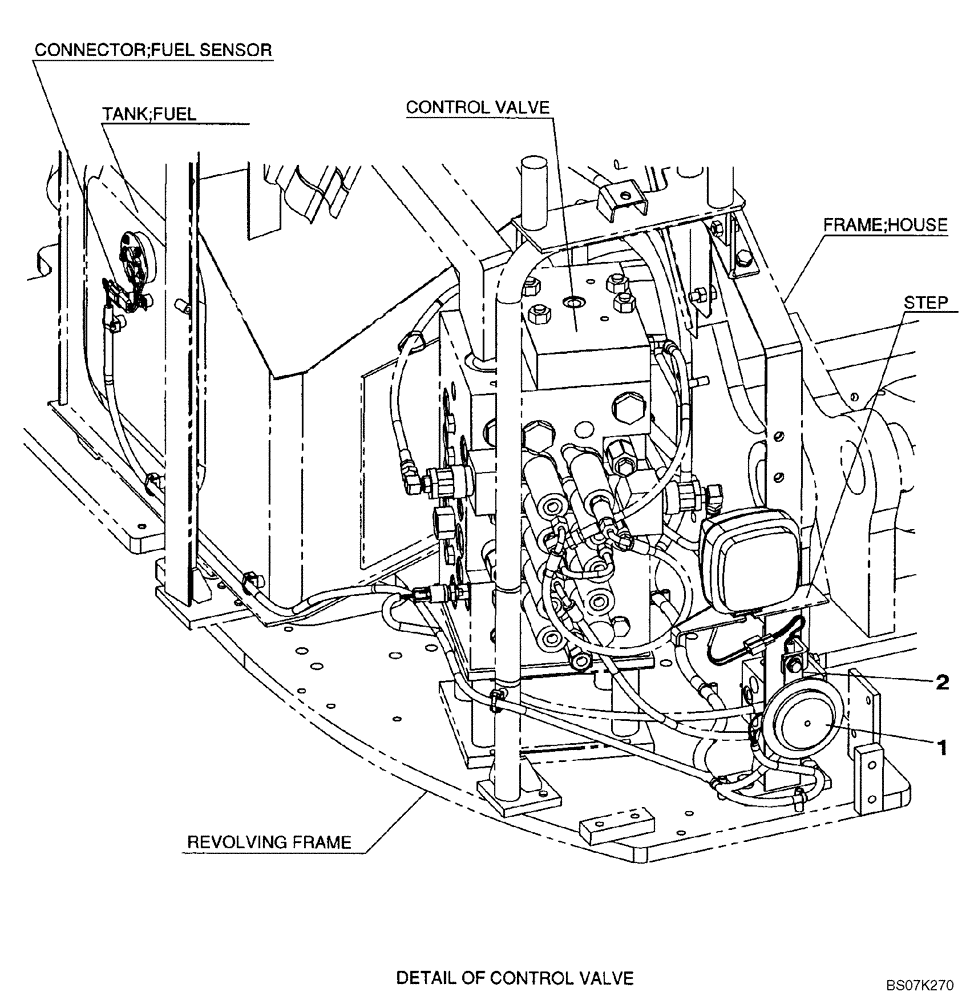 CONNECTOR;FUEL SENSOR

TANK;FUEL

CONTROL VALVE

FRAME;HOUSE

STEP

2

1

REVOLVING FRAME

DETAIL OF CONTROL VALVE

BS07K270