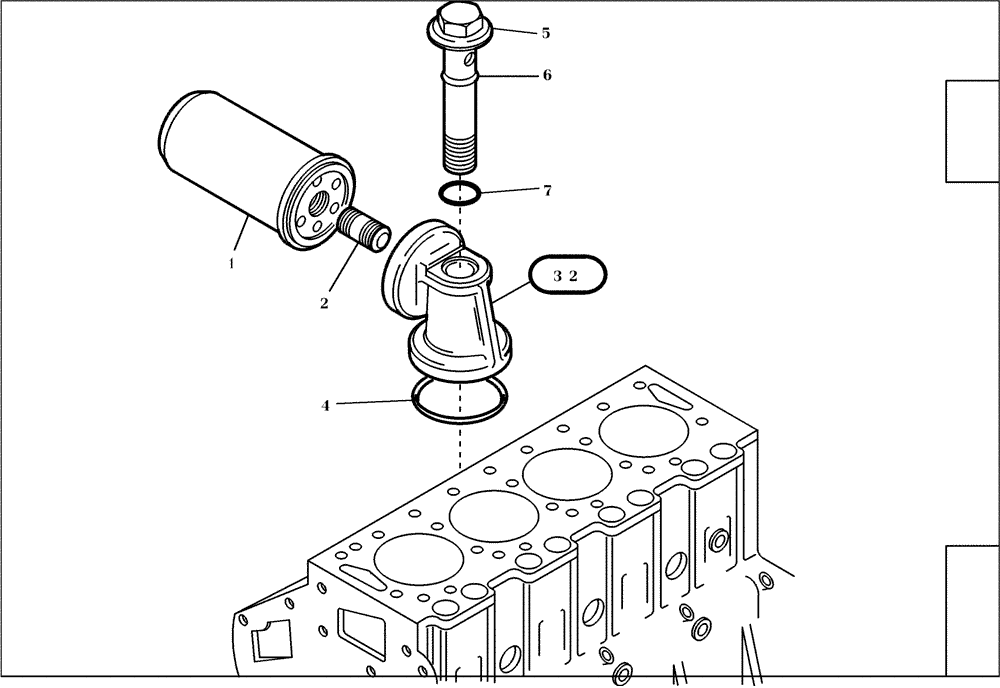 5
6
7
1
2
3 2
4