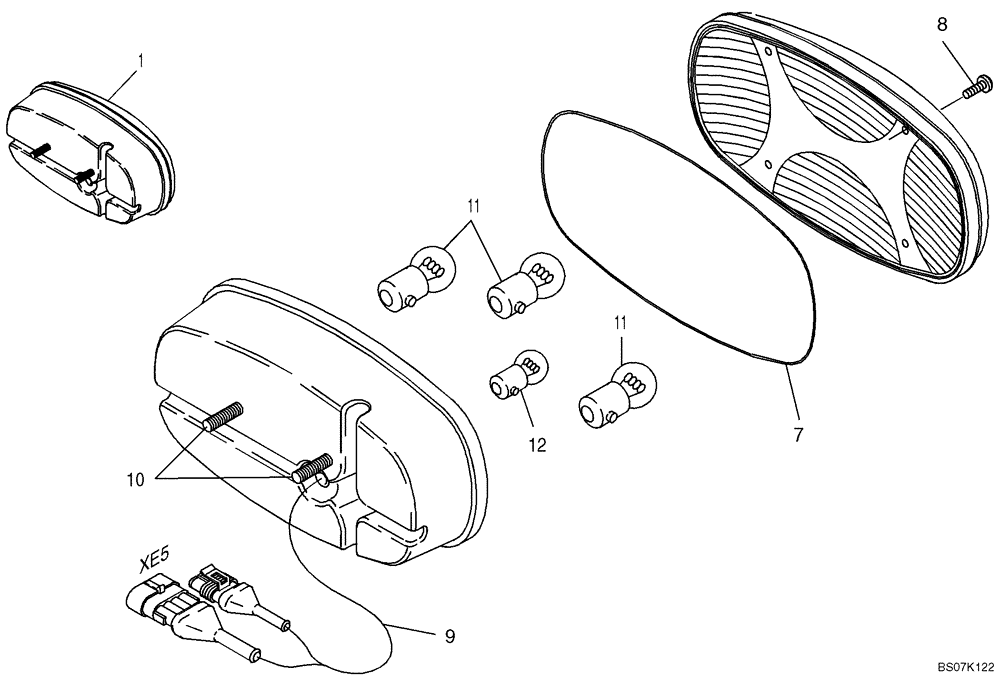 1
8
11
11
12
7
10
XE5
9
BS07K122